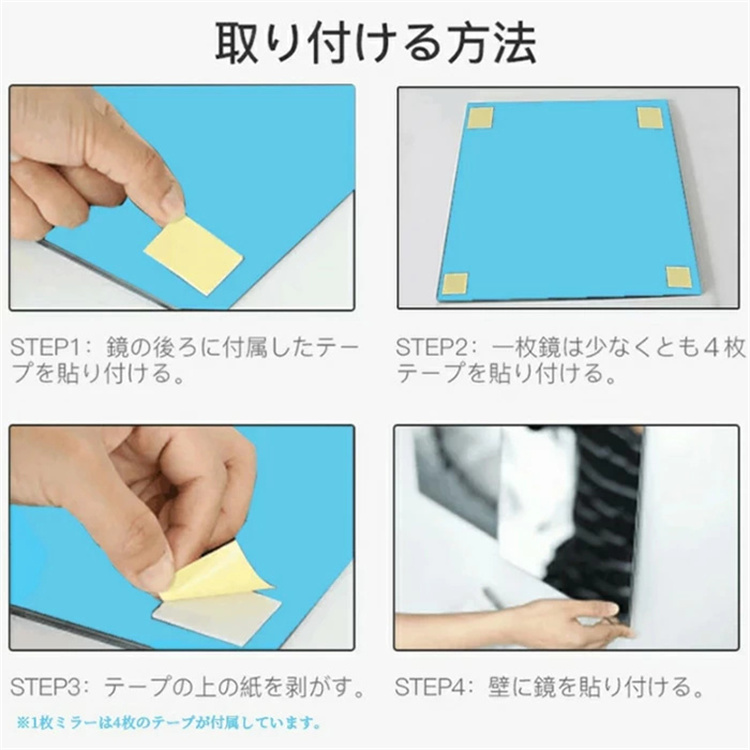 取り付ける方法

STEP1：鏡の後ろに付属したテープを貼り付ける。

STEP2：一枚鏡は少なくとも４枚テープを貼り付ける。

STEP3：テープの上の紙を剥がす。

STEP4：壁に鏡を貼り付ける。

※1枚ミラーは4枚のテープが付属しています。