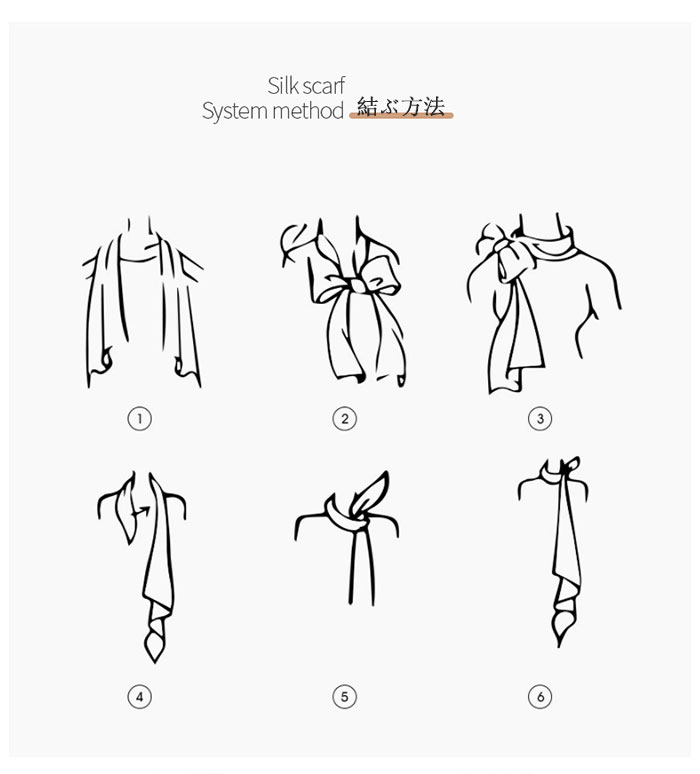 Silk scarf
System method 結ぶ方法

①

②

③

④

⑤

⑥