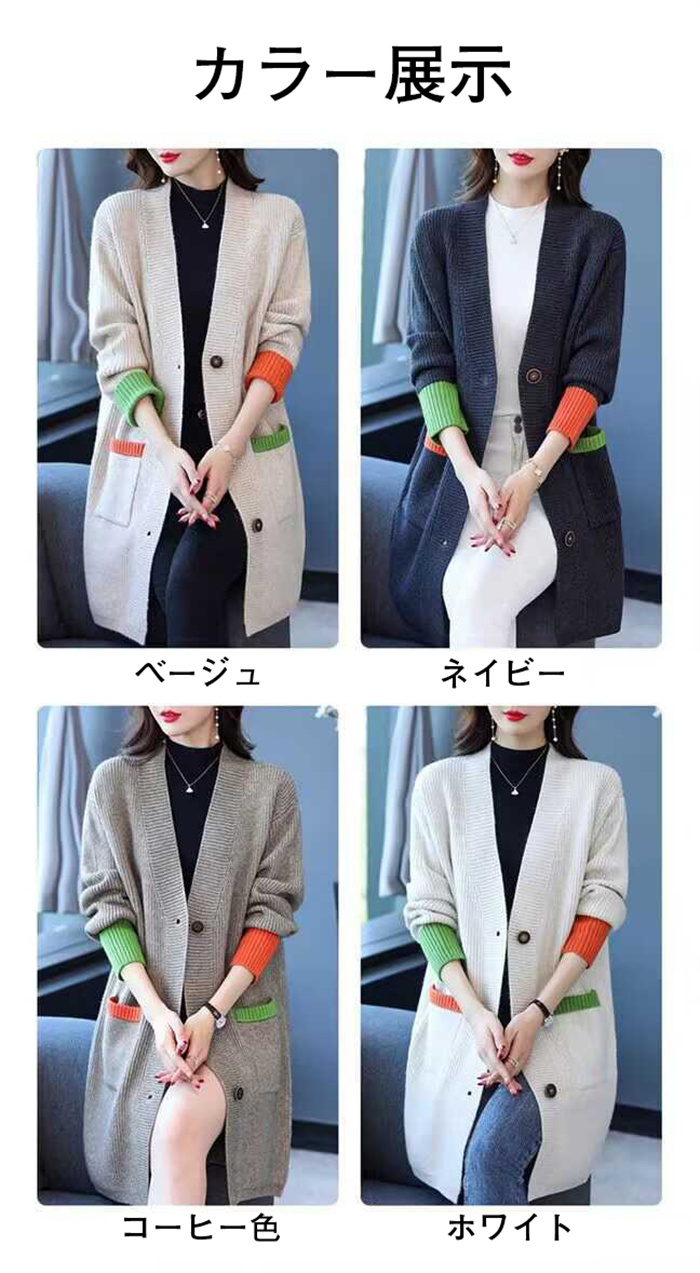 カラー展示

ベージュ

ネイビー

コーヒー色

ホワイト