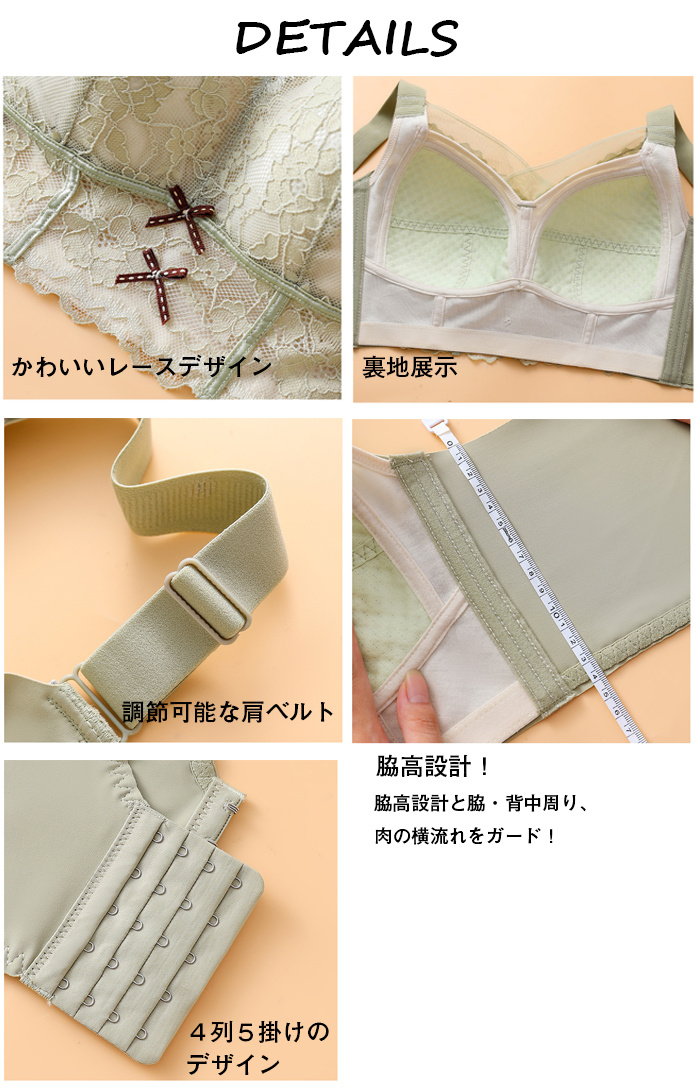 DETAILS

かわいいレースデザイン

裏地展示

調節可能な肩ベルト

脇高設計！

脇高設計と脇・背中周り、肉の横流れをガード！

４列５掛けのデザイン