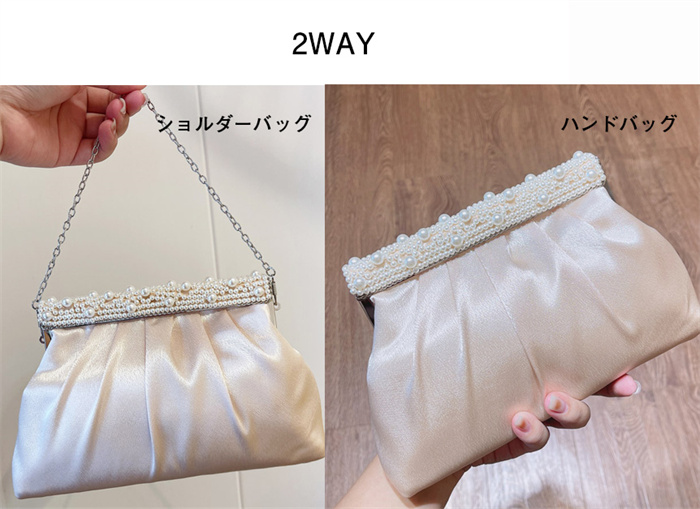 2WAY

ショルダーバッグ

ハンドバッグ