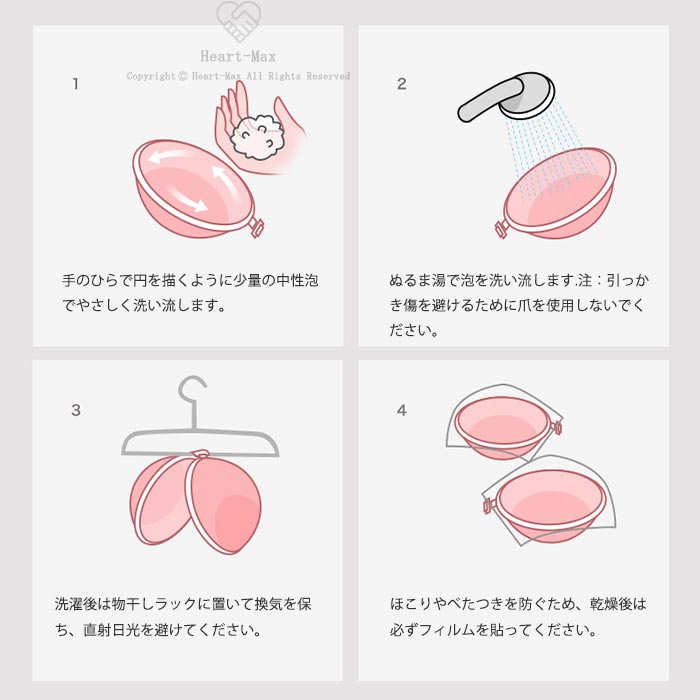 Heart-Max
Copyright © Heart-Max All Rights Reserved

1

手のひらで円を描くように少量の中性泡でやさしく洗い流します。

2

ぬるま湯で泡を洗い流します.注：引っかき傷を避けるために爪を使用しないでください。

3

洗濯後は物干しラックに置いて換気を保ち、直射日光を避けてください。

4

ほこりやべたつきを防ぐため、乾燥後は必ずフィルムを貼ってください。