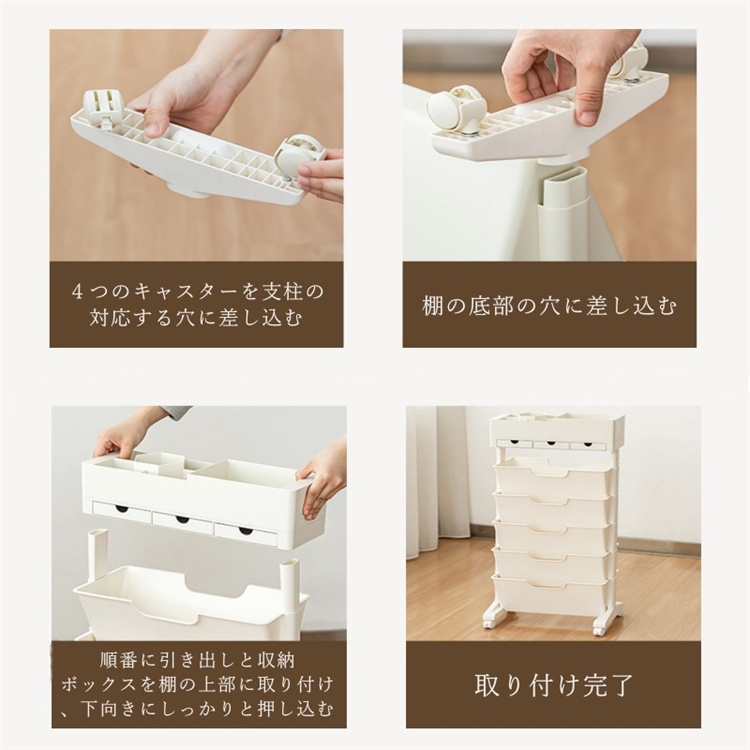 4つのキャスターを支柱の対応する穴に差し込む

棚の底部の穴に差し込む

順番に引き出しと収納ボックスを棚の上部に取り付け、下向きにしっかりと押し込む

取り付け完了