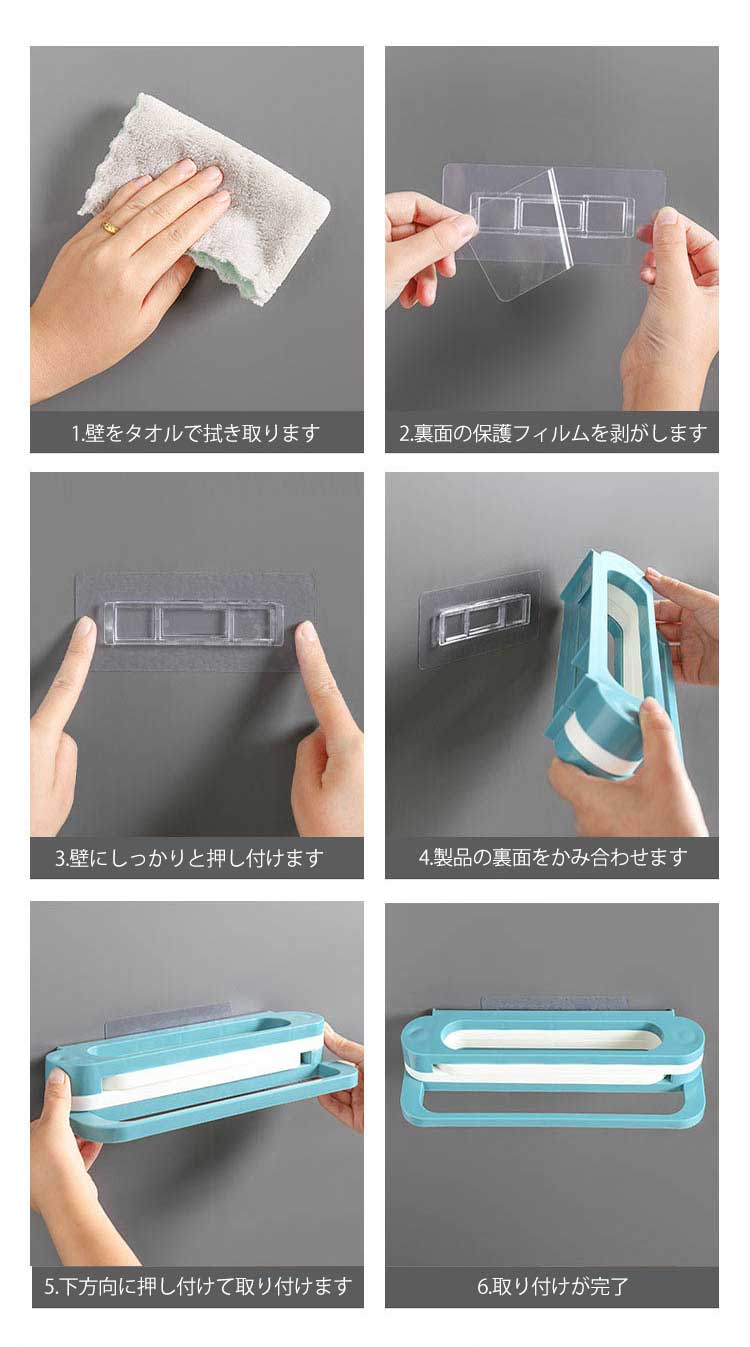 1.壁をタオルで拭き取ります

2.裏面の保護フィルムを剥がします

3.壁にしっかりと押し付けます

4.製品の裏面をかみ合わせます

5.下方向に押し付けて取り付けます

6.取り付けが完了