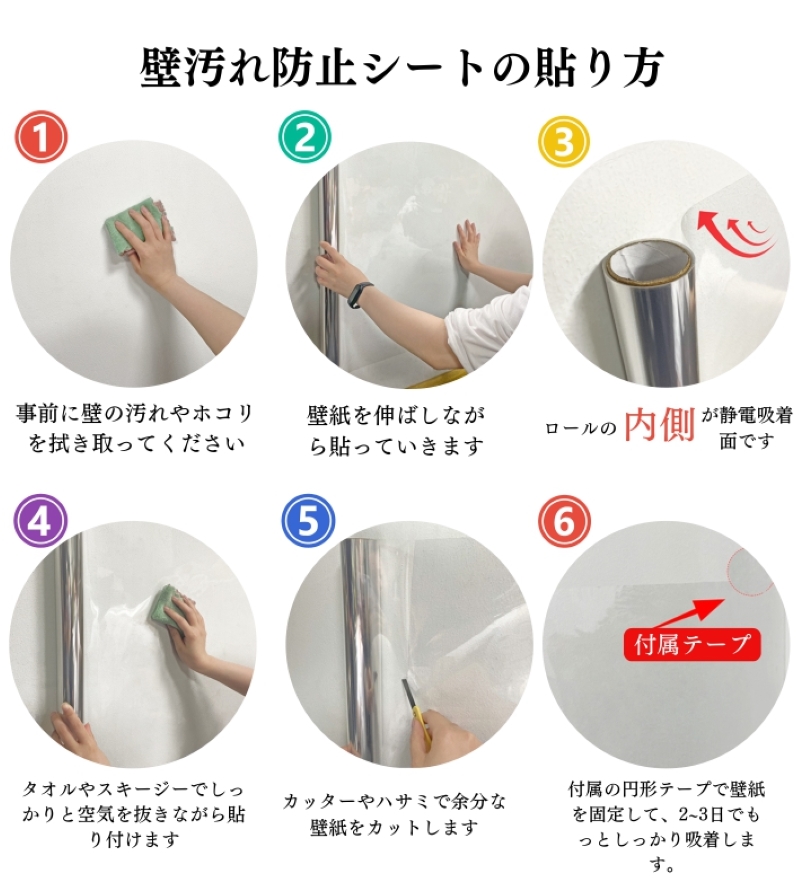 壁汚れ防止シートの貼り方

1

事前に壁の汚れやホコリを拭き取ってください

2

壁紙を伸ばしながら貼っていきます

3

ロールの内側が静電吸着面です

4

タオルやスキージーでしっかりと空気を抜きながら貼り付けます

5

カッターやハサミで余分な壁紙をカットします

6

付属テープ

付属の円形テープで壁紙を固定して、2~3日でもっとしっかり吸着します。