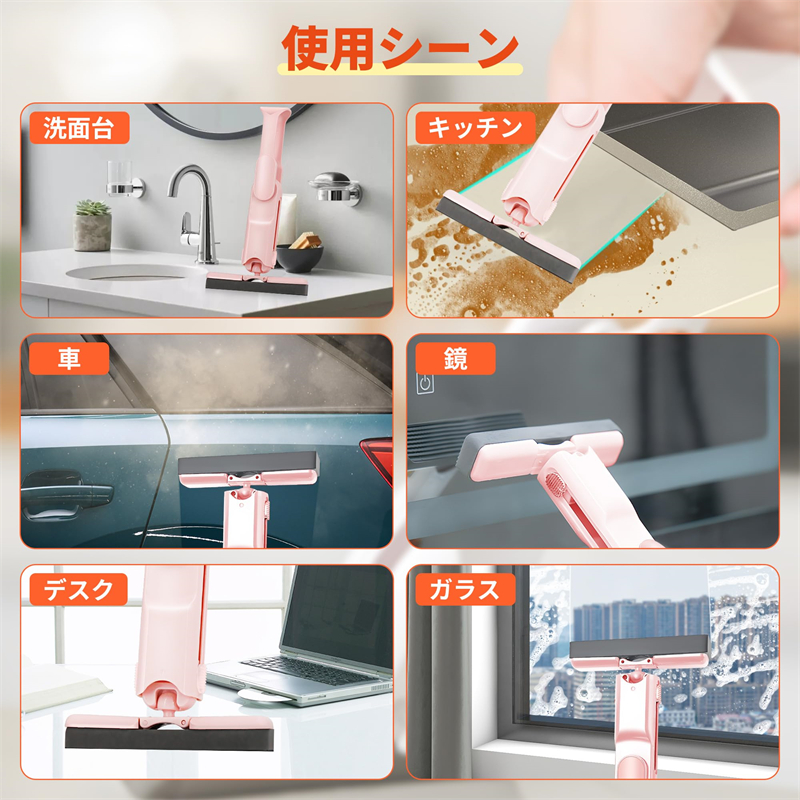 使用シーン

洗面台

キッチン

車

鏡

デスク

ガラス