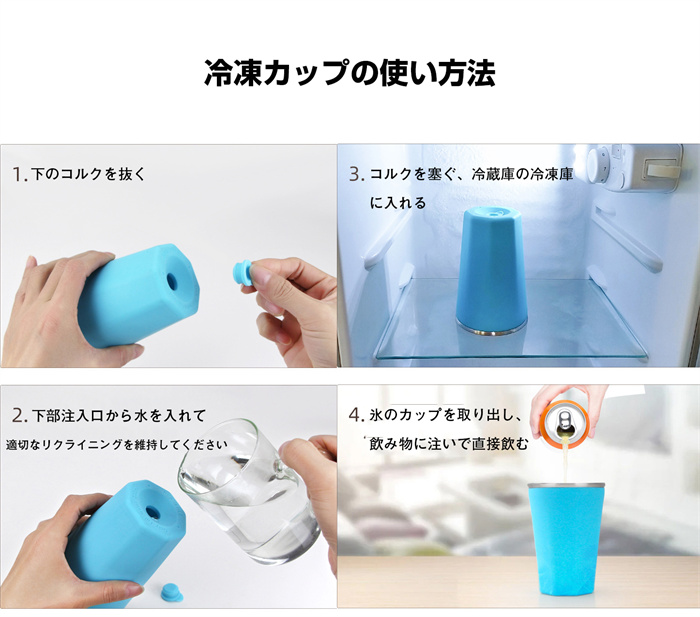 冷凍カップの使い方法

1. 下のコルクを抜く

3. コルクを塞ぐ、冷蔵庫の冷凍庫に入れる

2. 下部注入口から水を入れて

適切なリクライニングを維持してください

4. 氷のカップを取り出し、飲み物に注いで直接飲む