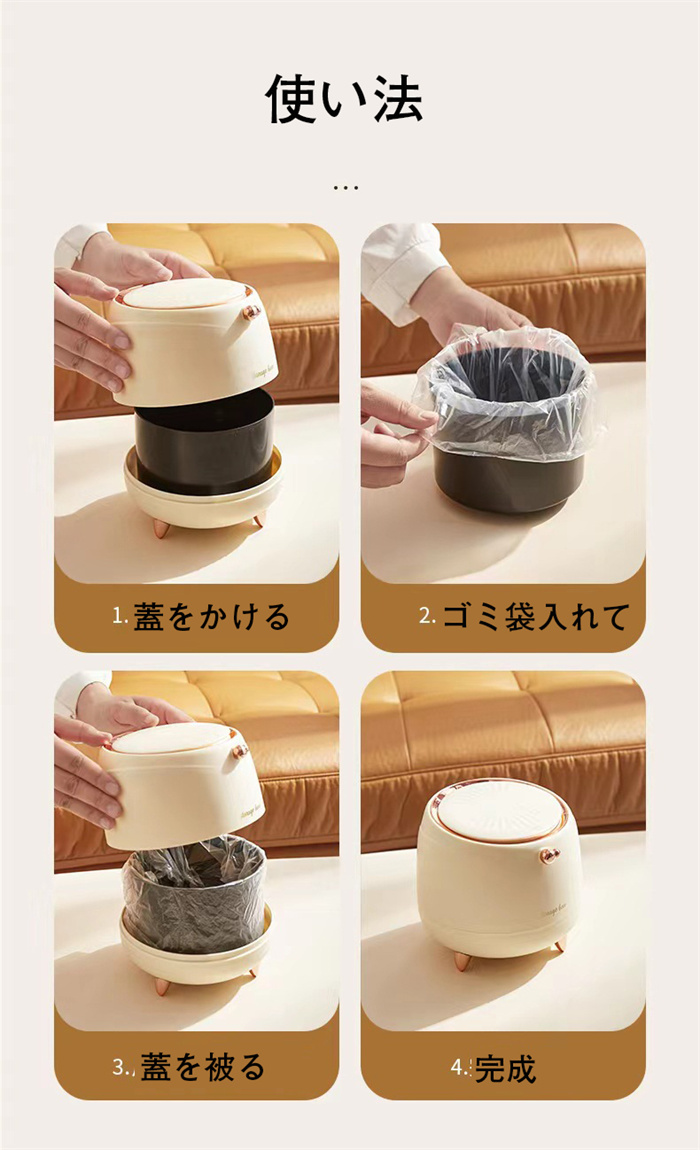 使い法

...

1. 蓋をかける

2. ゴミ袋入れて

3. 蓋を被る

4. 完成