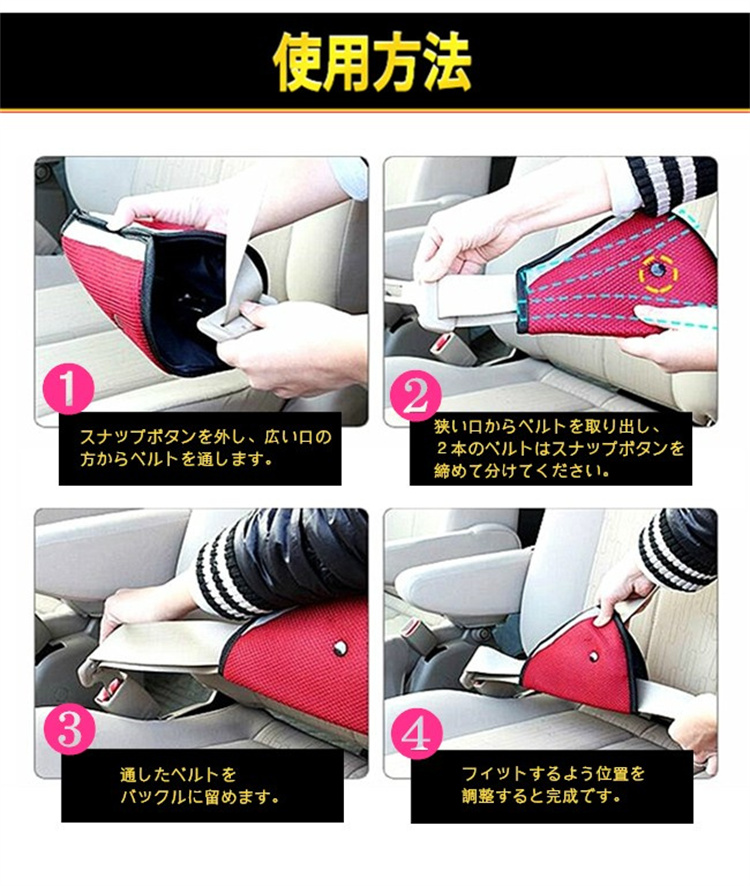 使用方法

1
スナップボタンを外し、広い口の方からベルトを通します。

2
狭い口からベルトを取り出し、２本のベルトはスナップボタンを締めて分けてください。

3
通したベルトをバックルに留めます。

4
フィットするよう位置を調整すると完成です。