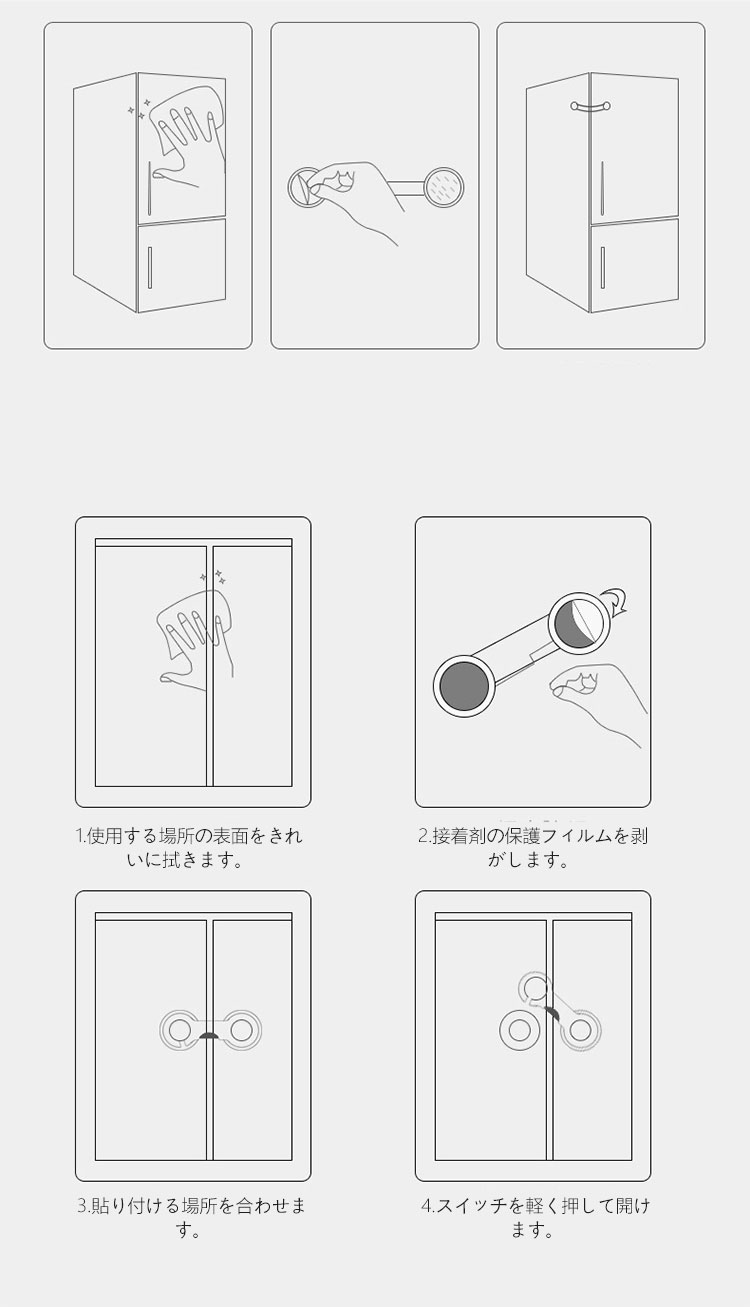 1.使用する場所の表面をきれいに拭きます。

2.接着剤の保護フィルムを剥がします。

3.貼り付ける場所を合わせます。

4.スイッチを軽く押して開けます。