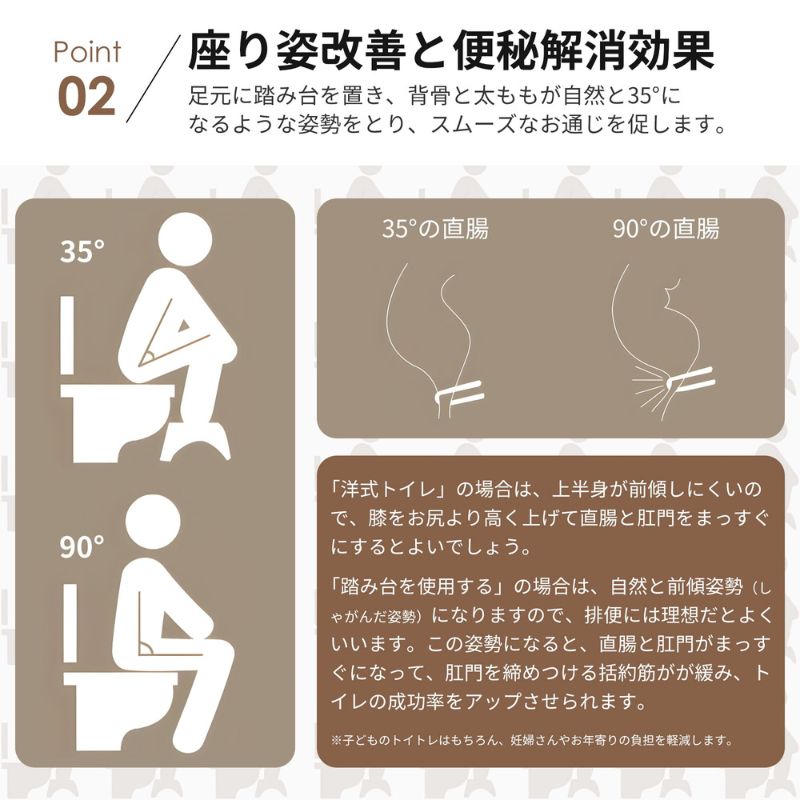 Point
02

座り姿改善と便秘解消効果
足元に踏み台を置き、背骨と太ももが自然と35°になるような姿勢をとり、スムーズなお通じを促します。

35°

90°

35°の直腸

90°の直腸

「洋式トイレ」の場合は、上半身が前傾しにくいので、膝をお尻より高く上げて直腸と肛門をまっすぐにするとよいでしょう。

「踏み台を使用する」の場合は、自然と前傾姿勢（しゃがんだ姿勢）になりますので、排便には理想だとよくいいます。この姿勢になると、直腸と肛門がまっすぐになって、肛門を締めつける括約筋がが緩み、トイレの成功率をアップさせられます。

※子どものトイトレはもちろん、妊婦さんやお年寄りの負担を軽減します。