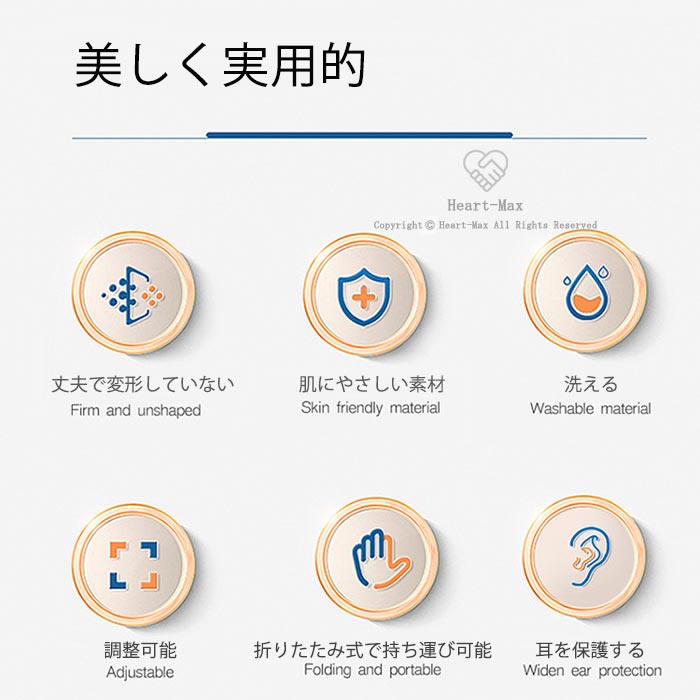 美しく実用的

Heart-Max
Copyright © Heart-Max All Rights Reserved

丈夫で変形していない
Firm and unshaped

肌にやさしい素材
Skin friendly material

洗える
Washable material

調整可能
Adjustable

折りたたみ式で持ち運び可能
Folding and portable

耳を保護する
Widen ear protection