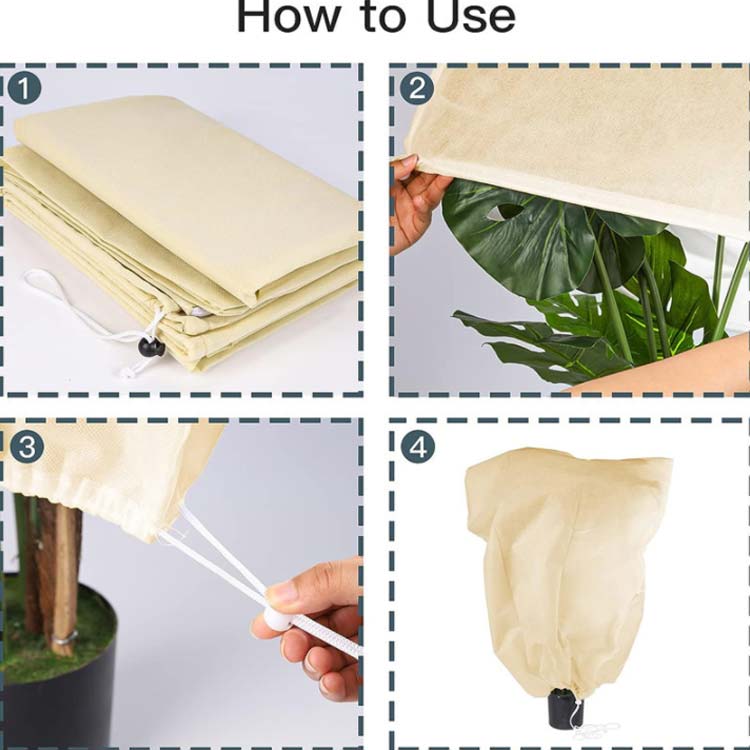 How to Use

1

2

3

4