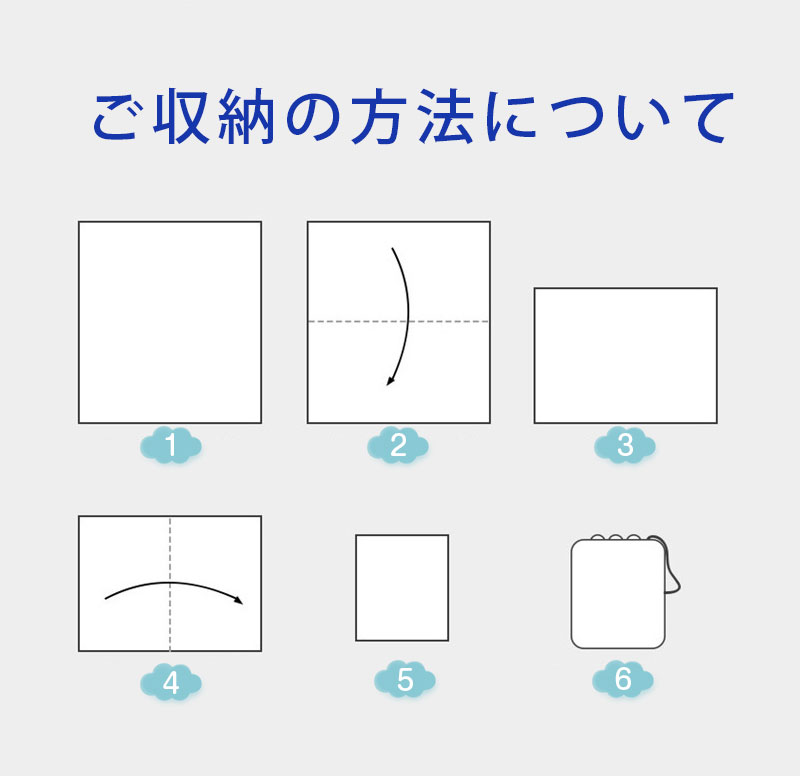 ご収納の方法について

1

2

3

4

5

6