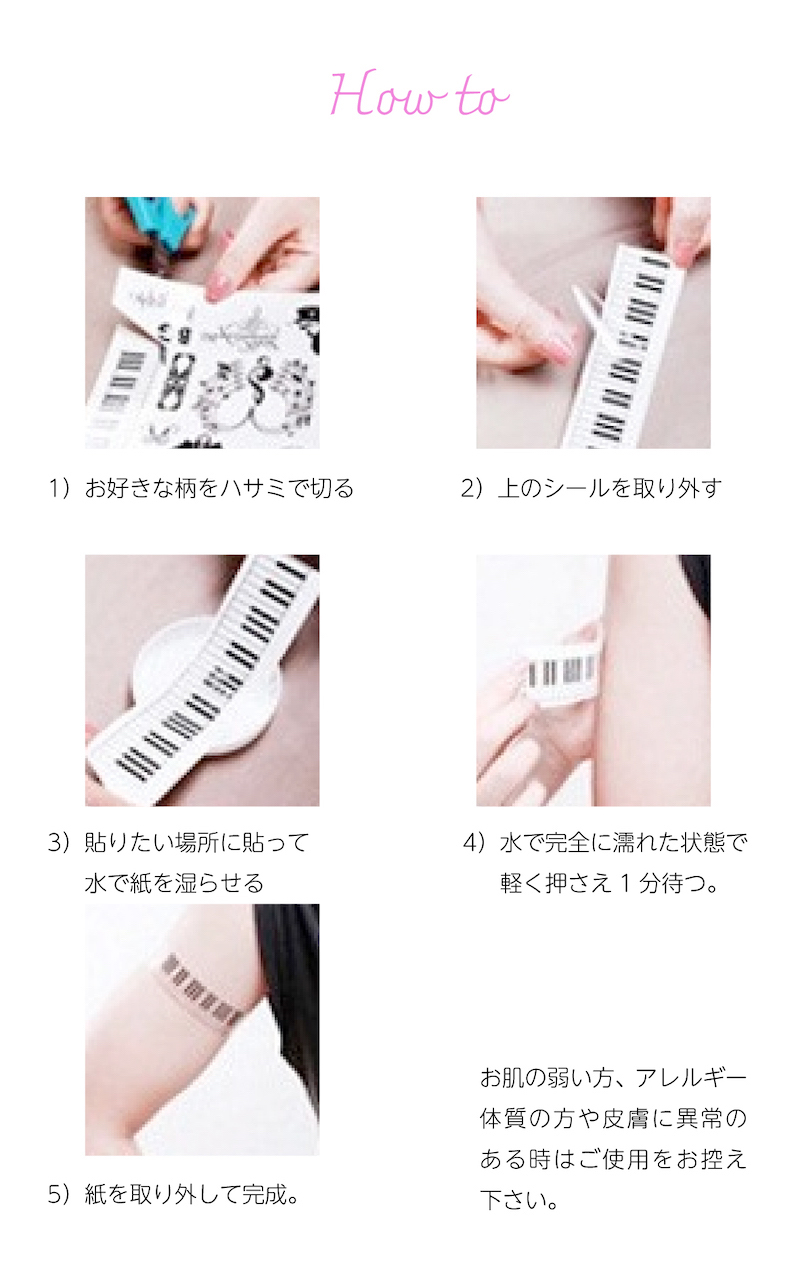 How to

1）お好きな柄をハサミで切る

2）上のシールを取り外す

3）貼りたい場所に貼って水で紙を湿らせる

4）水で完全に濡れた状態で軽く押さえ１分待つ。

5）紙を取り外して完成。

お肌の弱い方、アレルギー体質の方や皮膚に異常のある時はご使用をお控え下さい。