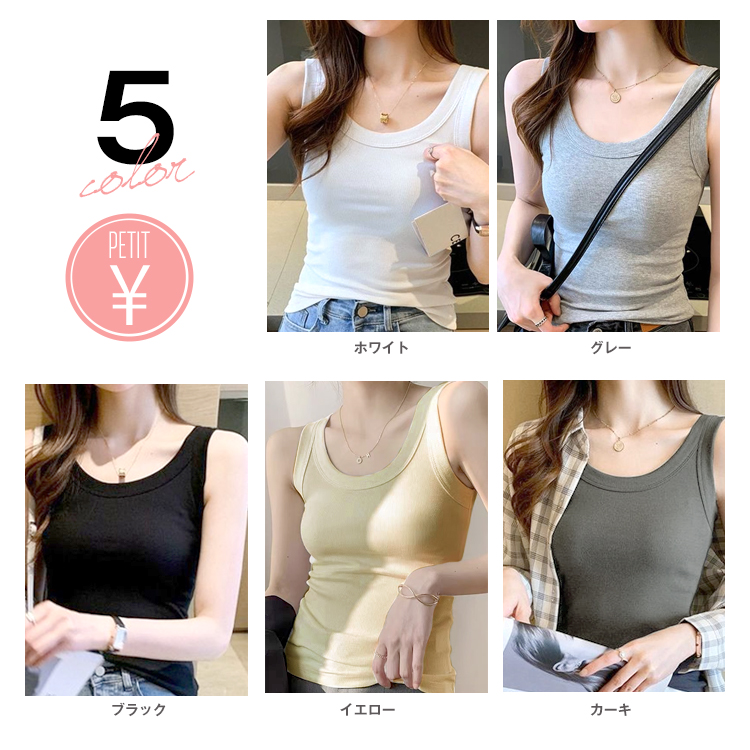 5
color

PETIT
¥

ホワイト

グレー

ブラック

イエロー

カーキ