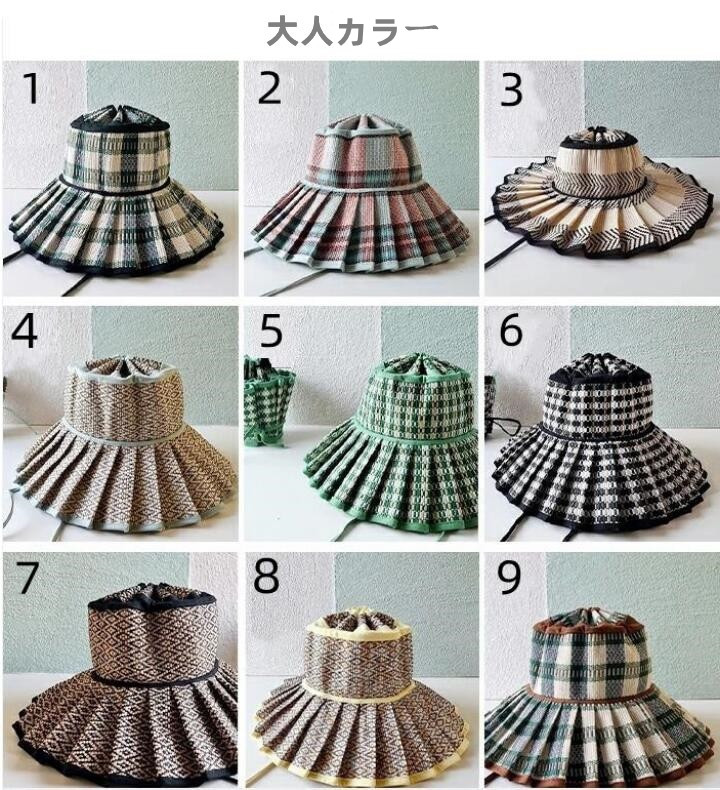 大人カラー

1

2

3

4

5

6

7

8

9