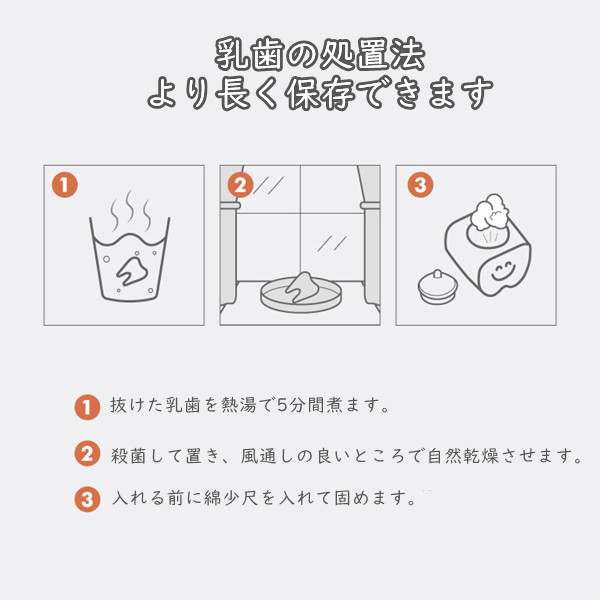 乳歯の処置法
より長く保存できます

1

2

3

1 抜けた乳歯を熱湯で5分間煮ます。

2 殺菌して置き、風通しの良いところで自然乾燥させます。

3 入れる前に綿少尺を入れて固めます。