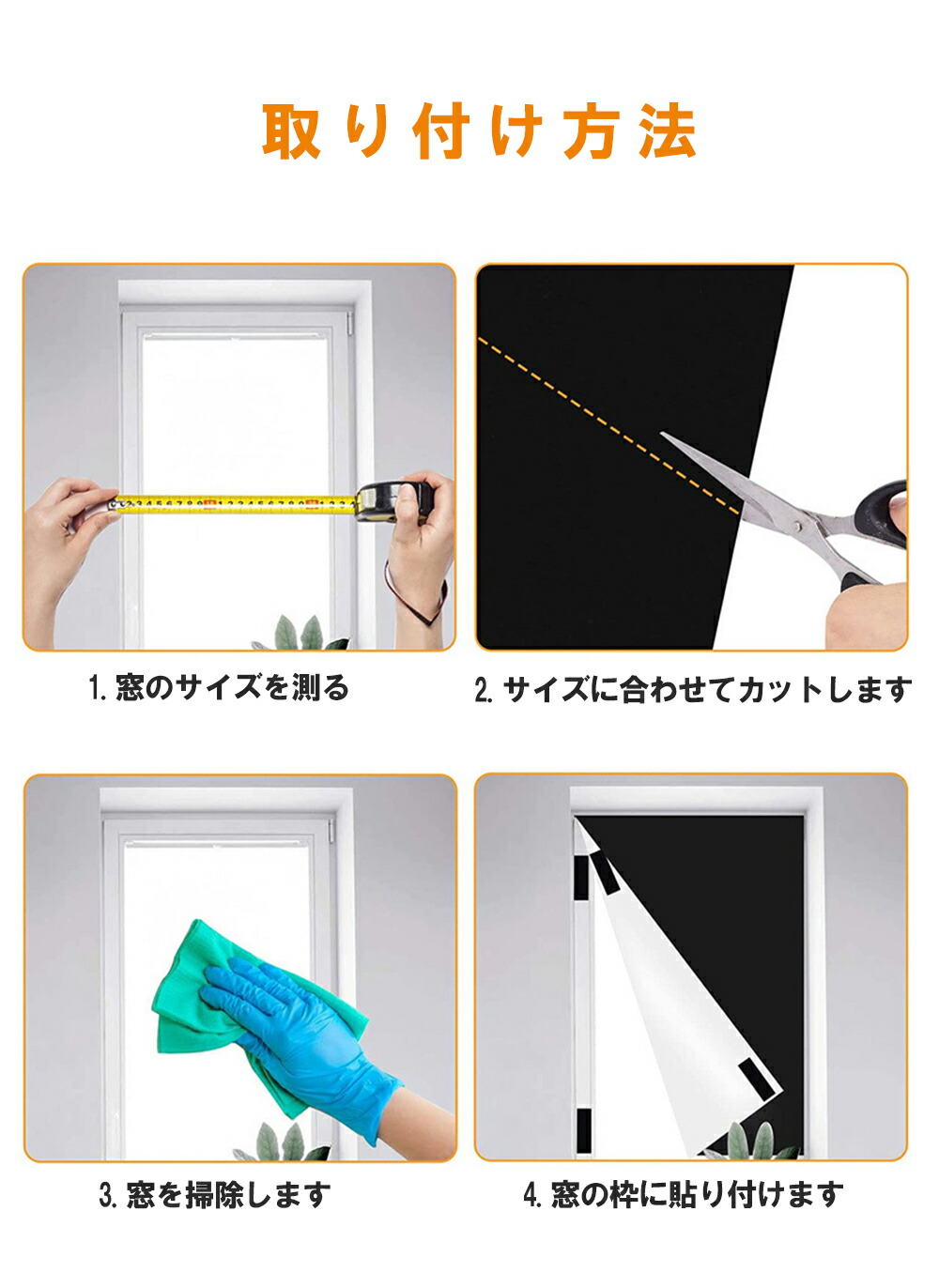 取り付け方法

1. 窓のサイズを測る

2. サイズに合わせてカットします

3. 窓を掃除します

4. 窓の枠に貼り付けます