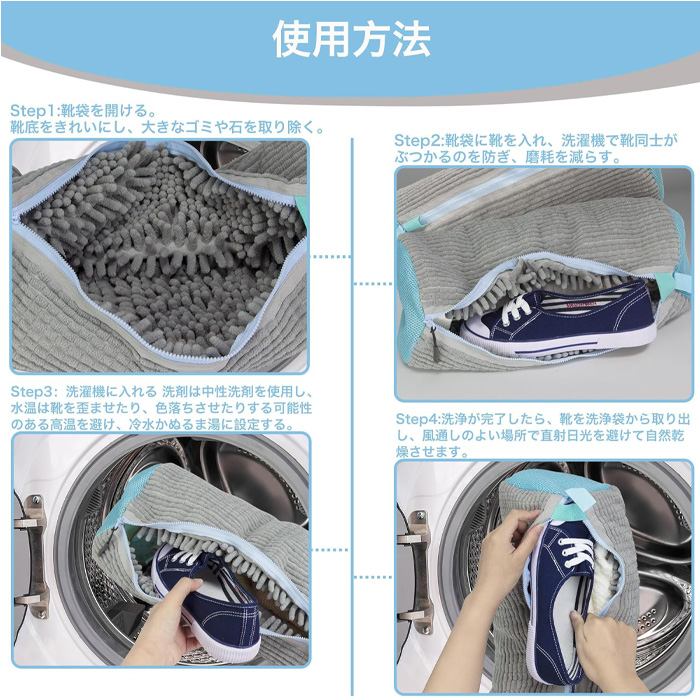 使用方法

Step1:靴袋を開ける。
靴底をきれいにし、大きなゴミや石を取り除く。

Step2:靴袋に靴を入れ、洗濯機で靴同士がぶつかるのを防ぎ、磨耗を減らす。

Step3: 洗濯機に入れる 洗剤は中性洗剤を使用し、水温は靴を歪ませたり、色落ちさせたりする可能性のある高温を避け、冷水かぬるま湯に設定する。

Step4:洗浄が完了したら、靴を洗浄袋から取り出し、風通しのよい場所で直射日光を避けて自然乾燥させます。