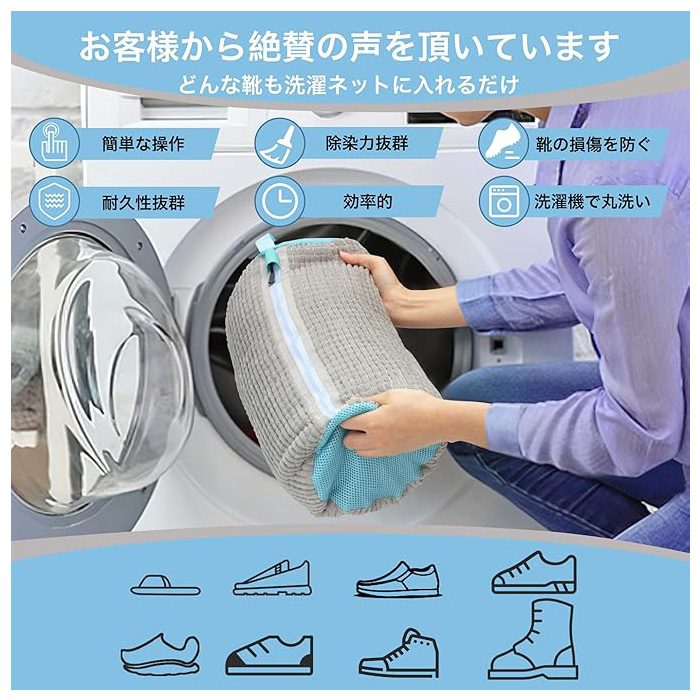 お客様から絶賛の声を頂いています
どんな靴も洗濯ネットに入れるだけ

簡単な操作
除染力抜群
靴の損傷を防ぐ
耐久性抜群
効率的
洗濯機で丸洗い