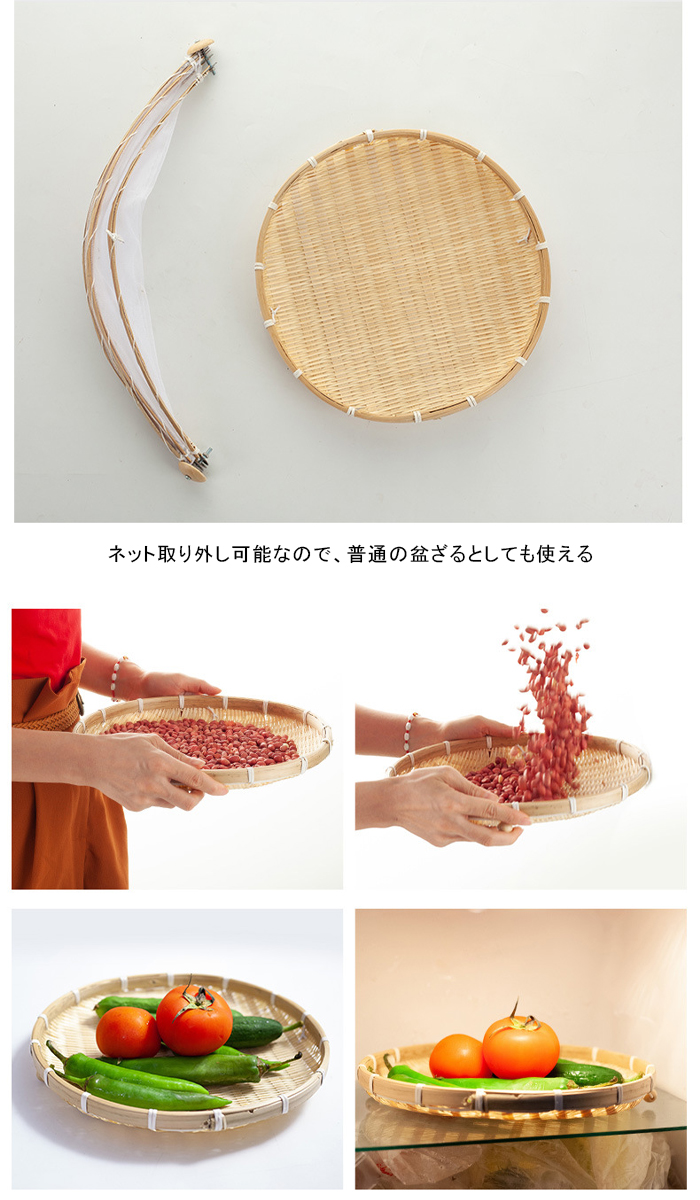 ネット取り外し可能なので、普通の盆ざるとしても使える