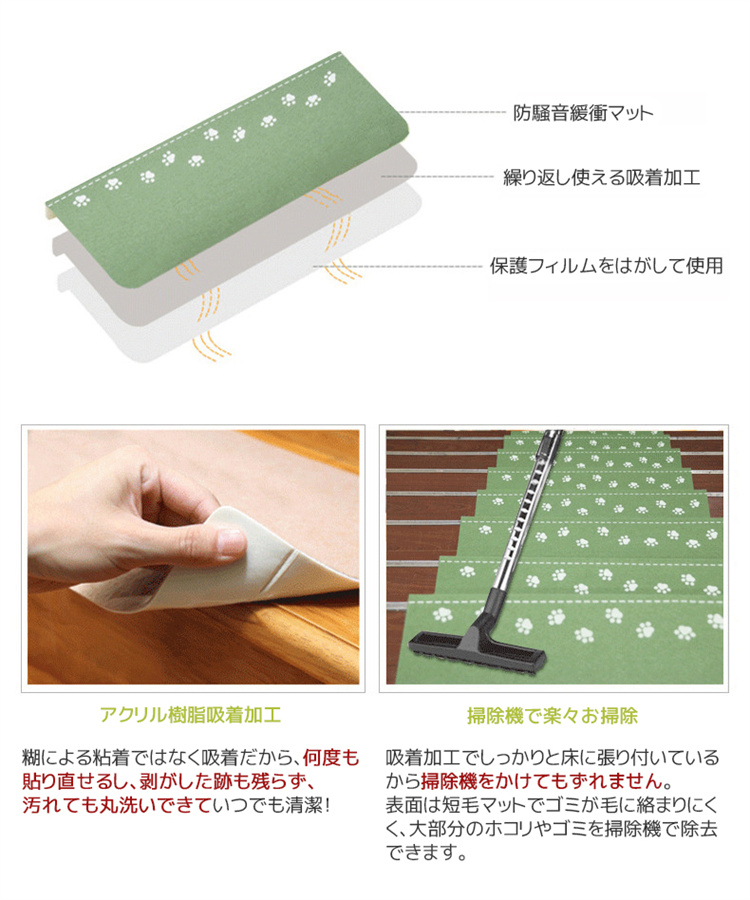 防騒音緩衝マット

繰り返し使える吸着加工

保護フィルムをはがして使用

アクリル樹脂吸着加工

糊による粘着ではなく吸着だから、何度も貼り直せるし、剥がした跡も残らず、汚れても丸洗いできていつでも清潔!

掃除機で楽々お掃除

吸着加工でしっかりと床に張り付いているから掃除機をかけてもずれません。
表面は短毛マットでゴミが毛に絡まりにくく、大部分のホコリやゴミを掃除機で除去できます。