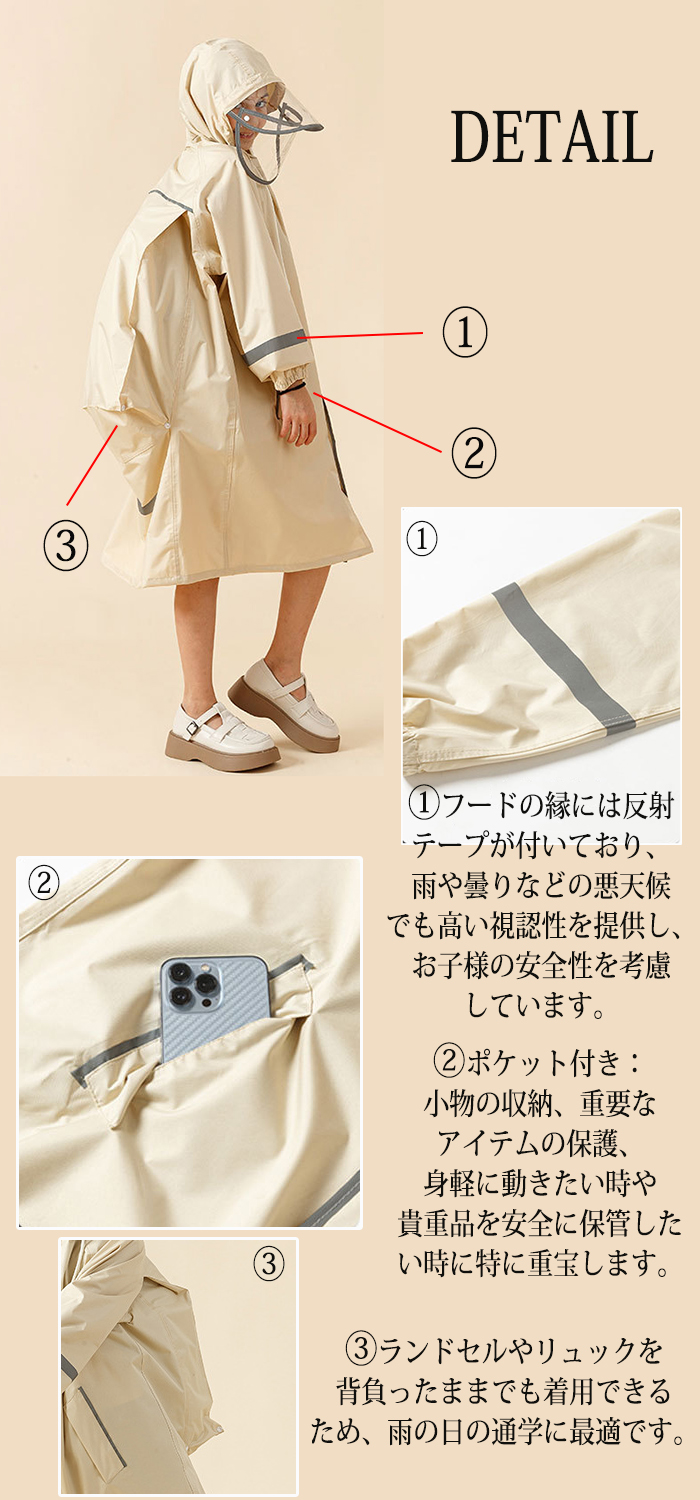 DETAIL

①

②

③

①

①フードの縁には反射テープが付いており、雨や曇りなどの悪天候でも高い視認性を提供し、お子様の安全性を考慮しています。

②

②ポケット付き：小物の収納、重要なアイテムの保護、身軽に動きたい時や貴重品を安全に保管したい時に特に重宝します。

③

③ランドセルやリュックを背負ったままでも着用できるため、雨の日の通学に最適です。