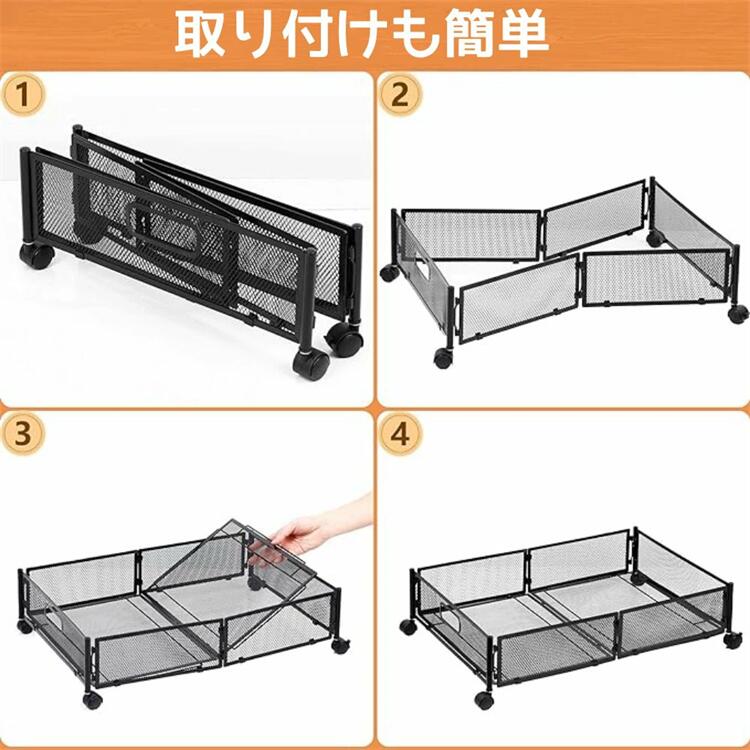 取り付けも簡単

1

2

3

4