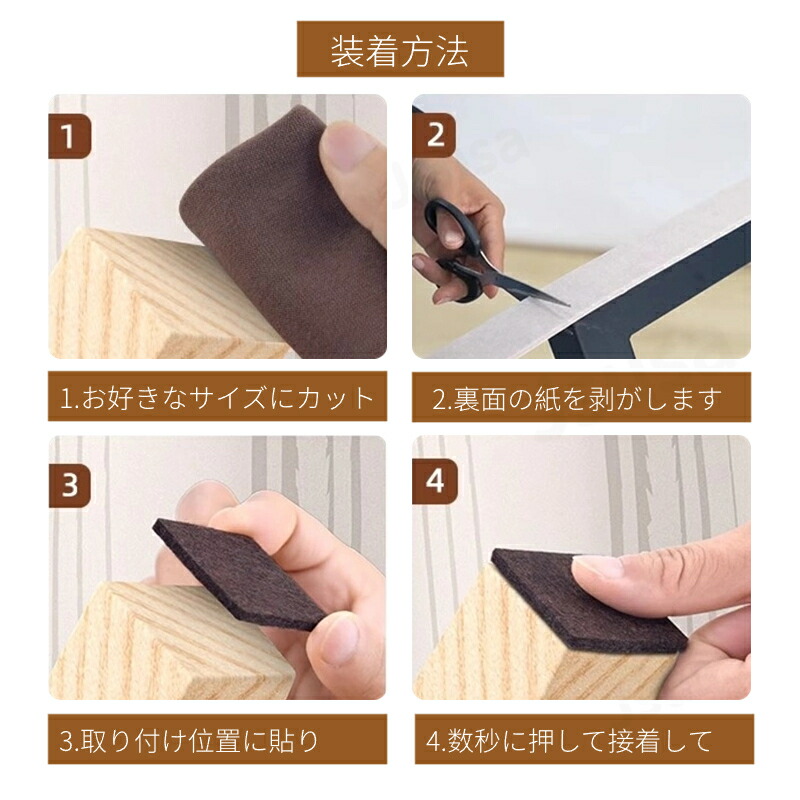 装着方法

1

1.お好きなサイズにカット

2

2.裏面の紙を剥がします

3

3.取り付け位置に貼り

4

4.数秒に押して接着して