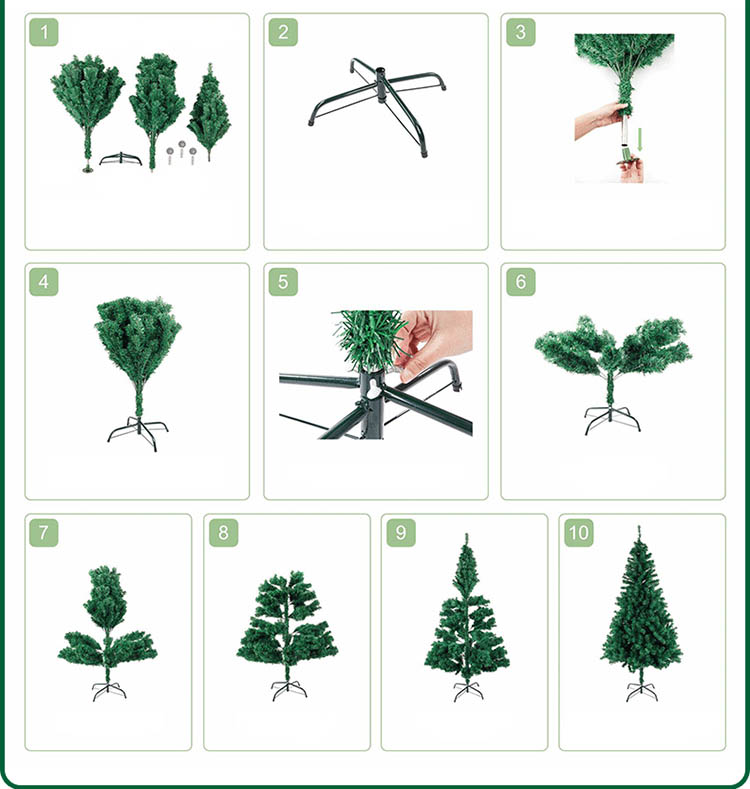 1

2

3

4

5

6

7

8

9

10