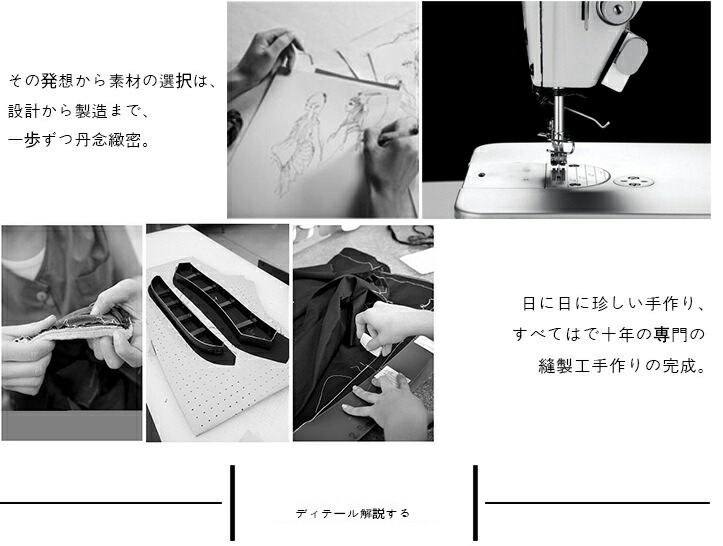 その発想から素材の選択は、
設計から製造まで、
一歩ずつ丹念緻密。

日に日に珍しい手作り、
すべてはで十年の専門の
縫製工手作りの完成。

ディテール解説する