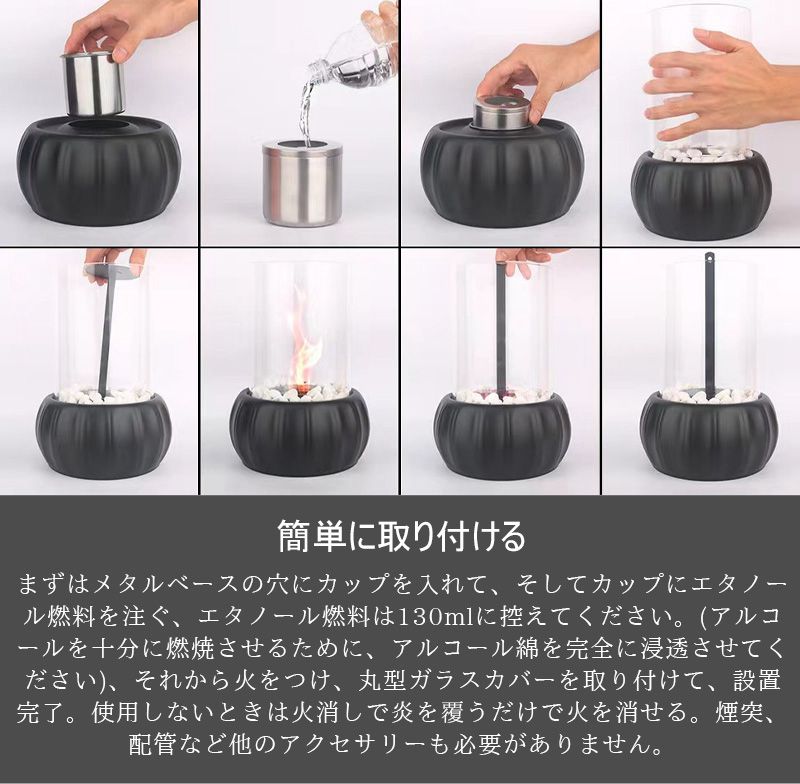 簡単に取り付ける

まずはメタルベースの穴にカップを入れて、そしてカップにエタノール燃料を注ぐ、エタノール燃料は130mlに控えてください。(アルコールを十分に燃焼させるために、アルコール綿を完全に浸透させてください)、それから火をつけ、丸型ガラスカバーを取り付けて、設置完了。使用しないときは火消しで炎を覆うだけで火を消せる。煙突、配管など他のアクセサリーも必要がありません。