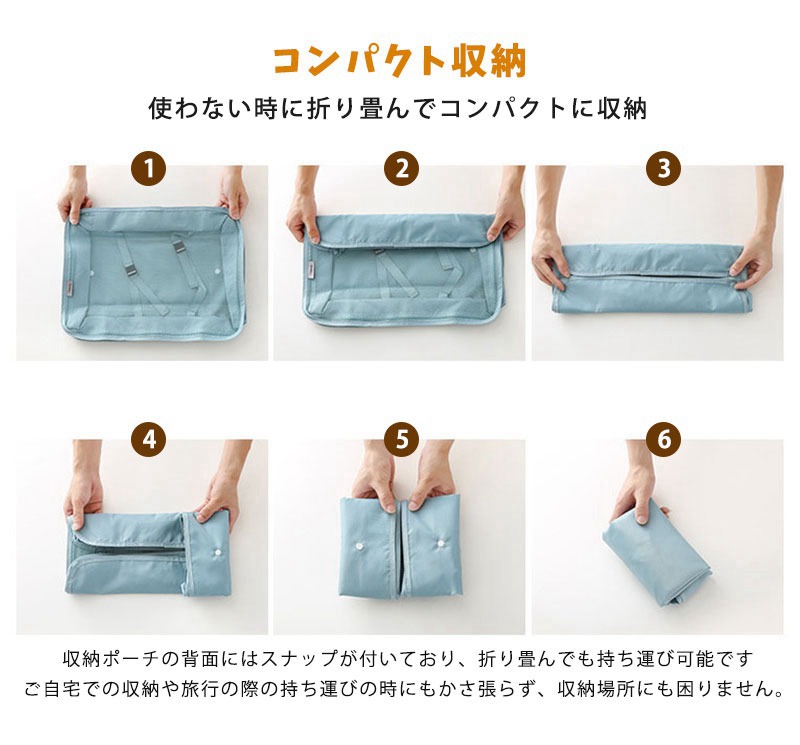 コンパクト収納
使わない時に折り畳んでコンパクトに収納

1
2
3
4
5
6

収納ポーチの背面にはスナップが付いており、折り畳んでも持ち運び可能です
ご自宅での収納や旅行の際の持ち運びの時にもかさ張らず、収納場所にも困りません。