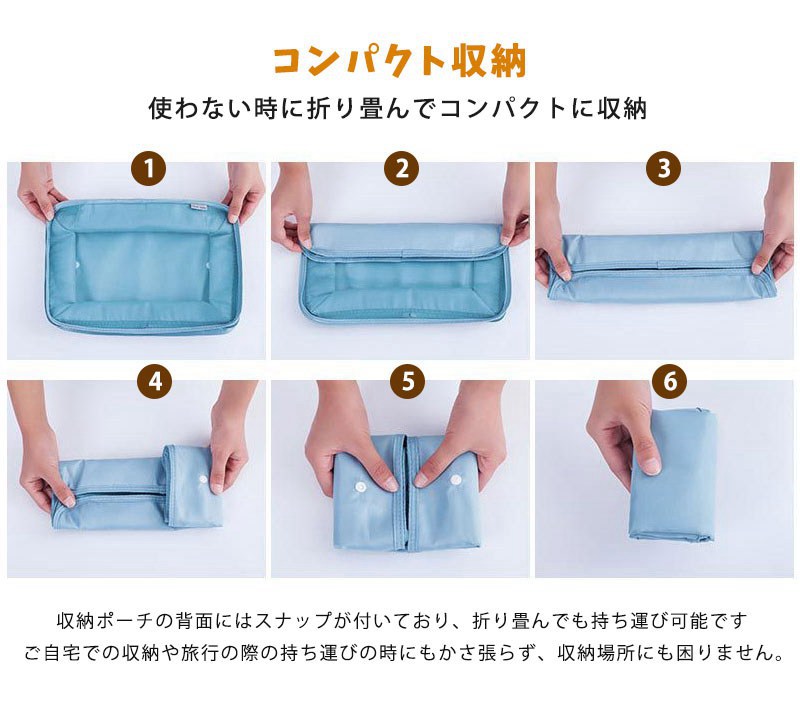 コンパクト収納
使わない時に折り畳んでコンパクトに収納

1

2

3

4

5

6

収納ポーチの背面にはスナップが付いており、折り畳んでも持ち運び可能です
ご自宅での収納や旅行の際の持ち運びの時にもかさ張らず、収納場所にも困りません。