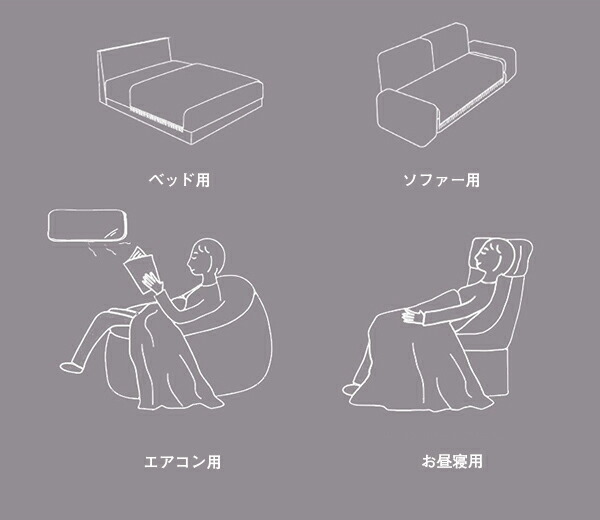 ベッド用

ソファー用

エアコン用

お昼寝用