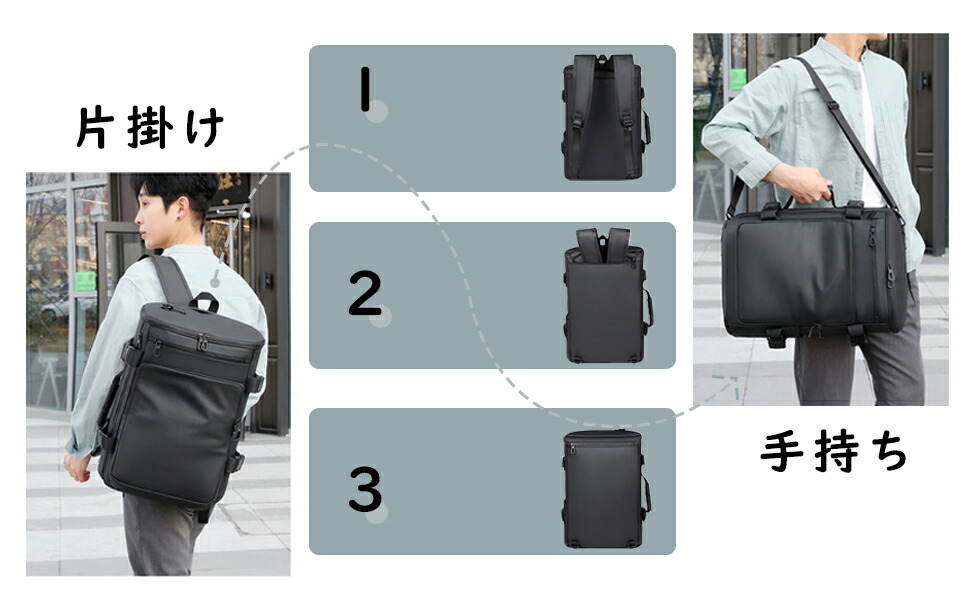 片掛け

1

2

3

手持ち