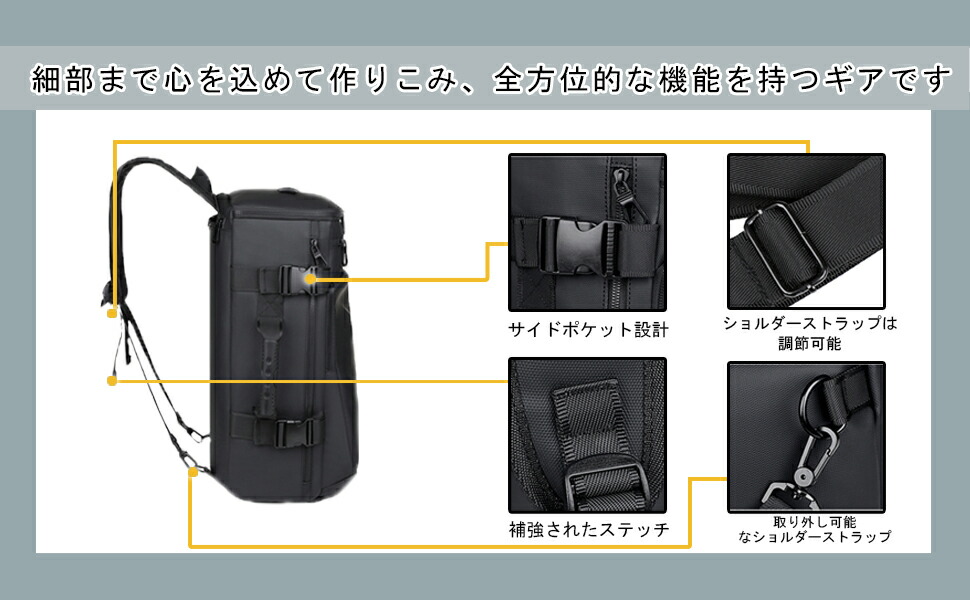 細部まで心を込めて作りこみ、全方位的な機能を持つギアです

サイドポケット設計

ショルダーストラップは調節可能

補強されたステッチ

取り外し可能なショルダーストラップ