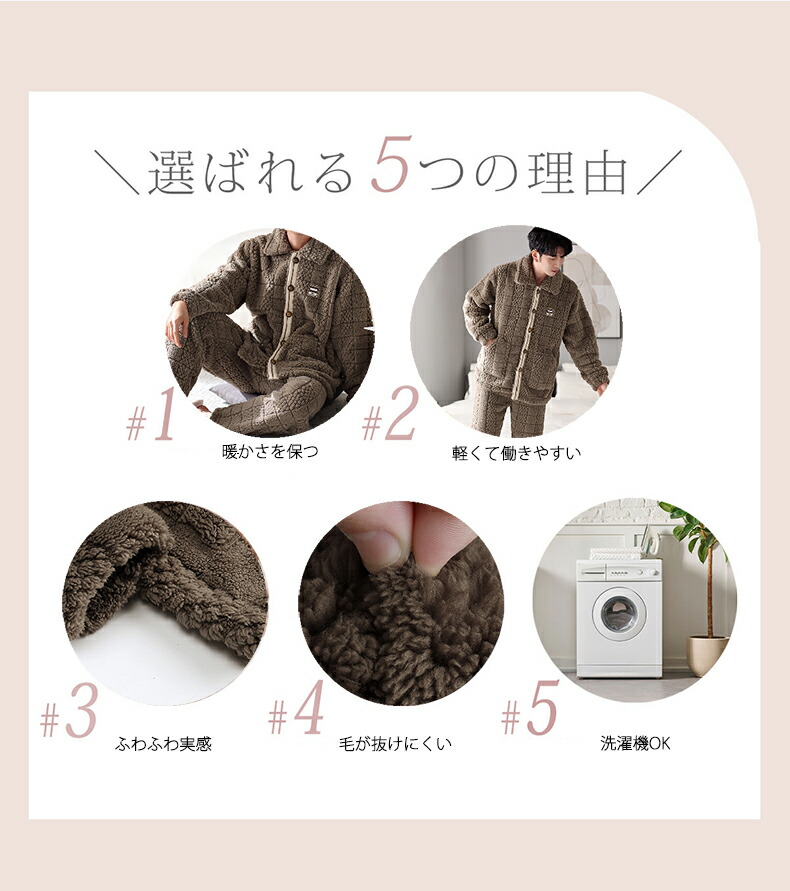 ＼選ばれる5つの理由／

#1
暖かさを保つ

#2
軽くて働きやすい

#3
ふわふわ実感

#4
毛が抜けにくい

#5
洗濯機OK