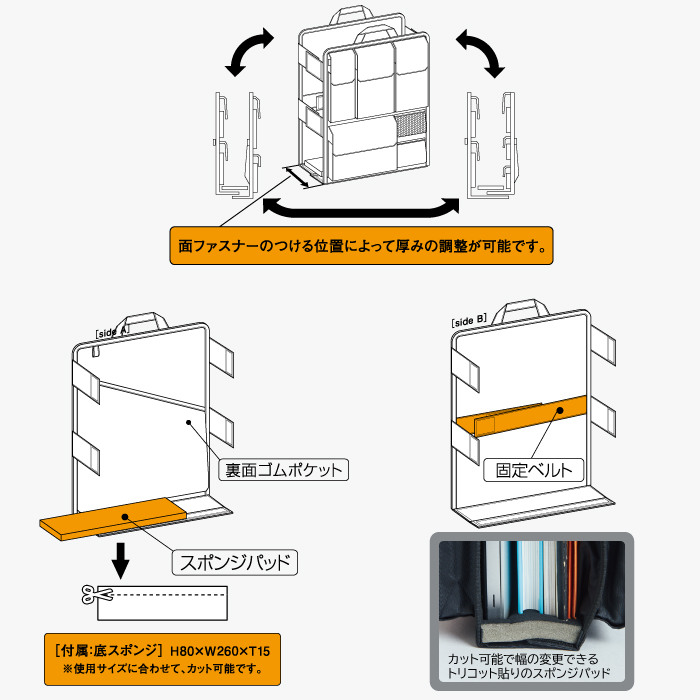 面ファスナーのつける位置によって厚みの調整が可能です。

[side A]

裏面ゴムポケット

スポンジパッド

[付属:底スポンジ] H80×W260×T15
※使用サイズに合わせて、カット可能です。

[side B]

固定ベルト

カット可能で幅の変更できる
トリコット貼りのスポンジパッド