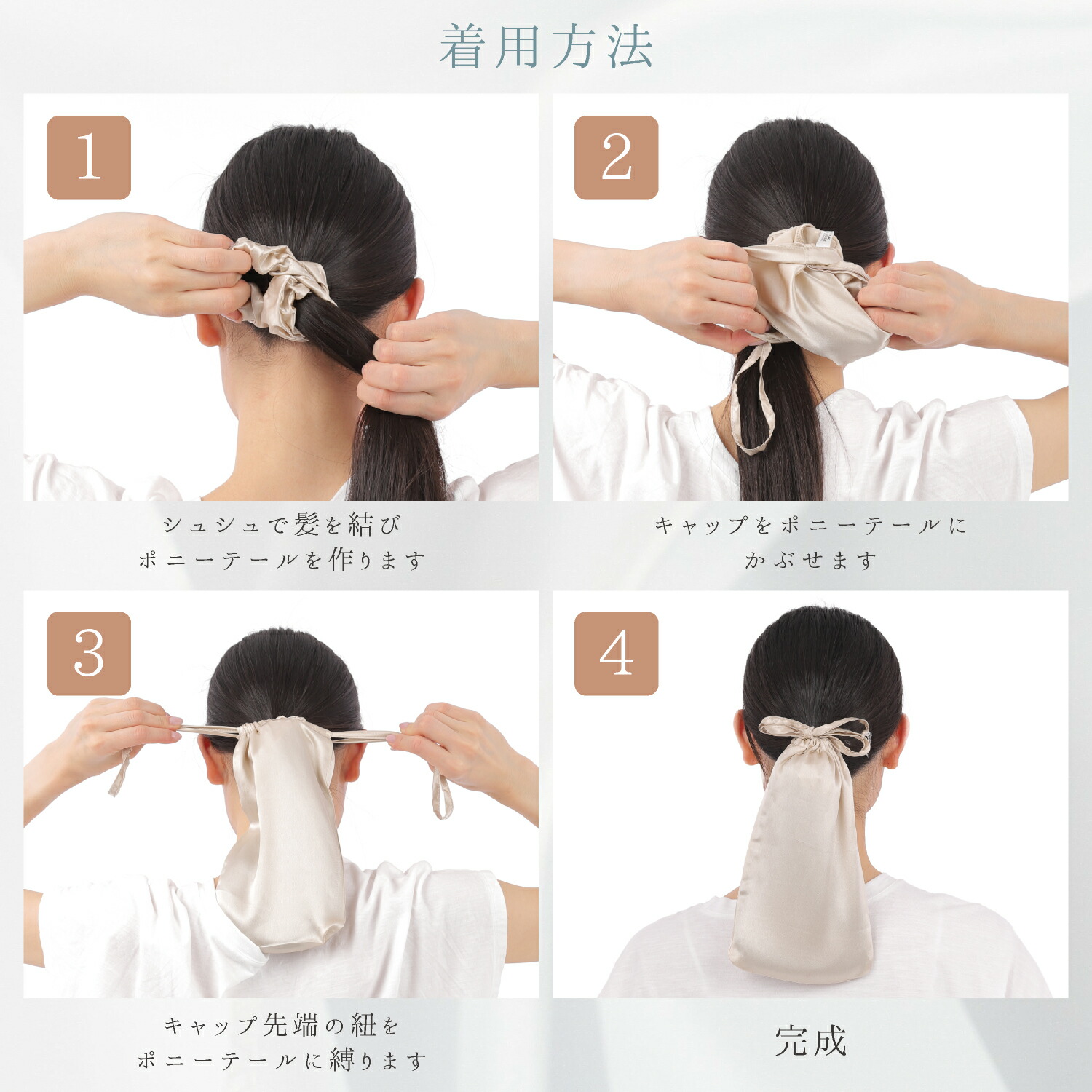 着用方法

1

シュシュで髪を結び
ポニーテールを作ります

2

キャップをポニーテールに
かぶせます

3

キャップ先端の紐を
ポニーテールに縛ります

4

完成