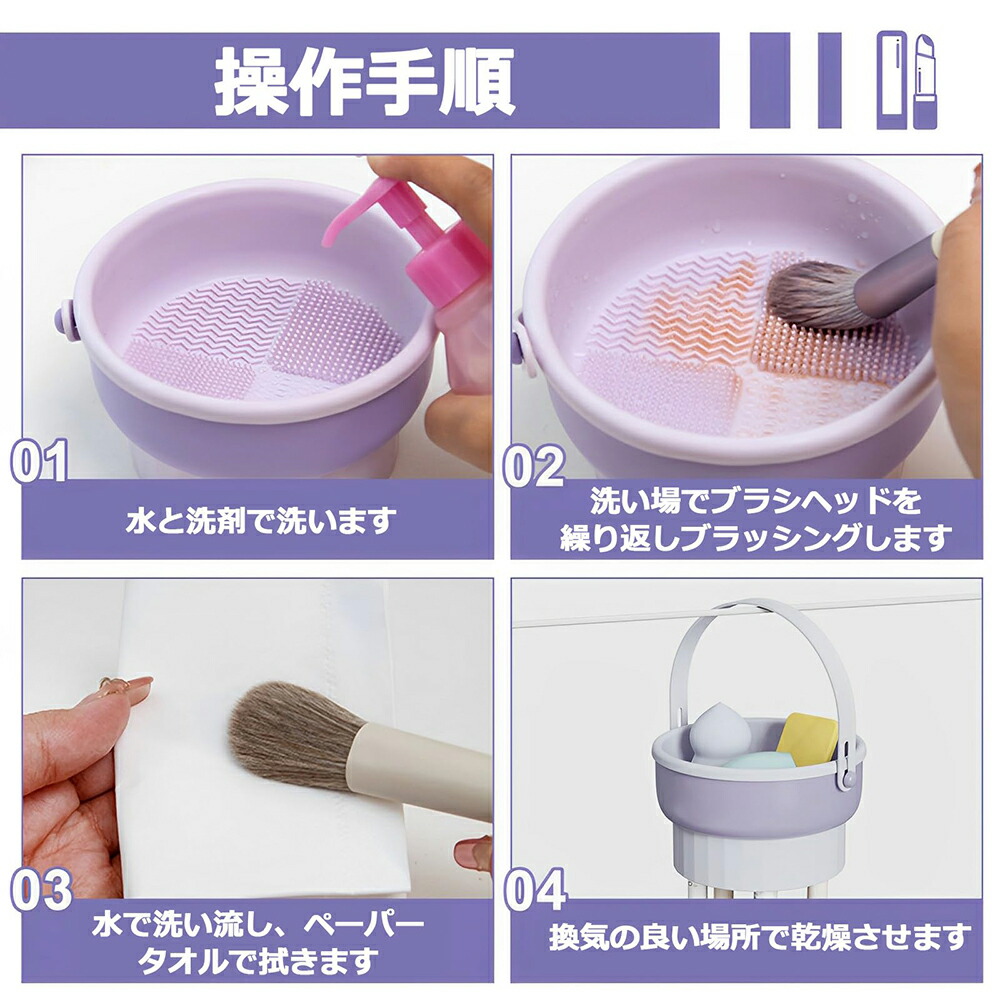 操作手順

01
水と洗剤で洗います

02
洗い場でブラシヘッドを繰り返しブラッシングします

03
水で洗い流し、ペーパータオルで拭きます

04
換気の良い場所で乾燥させます