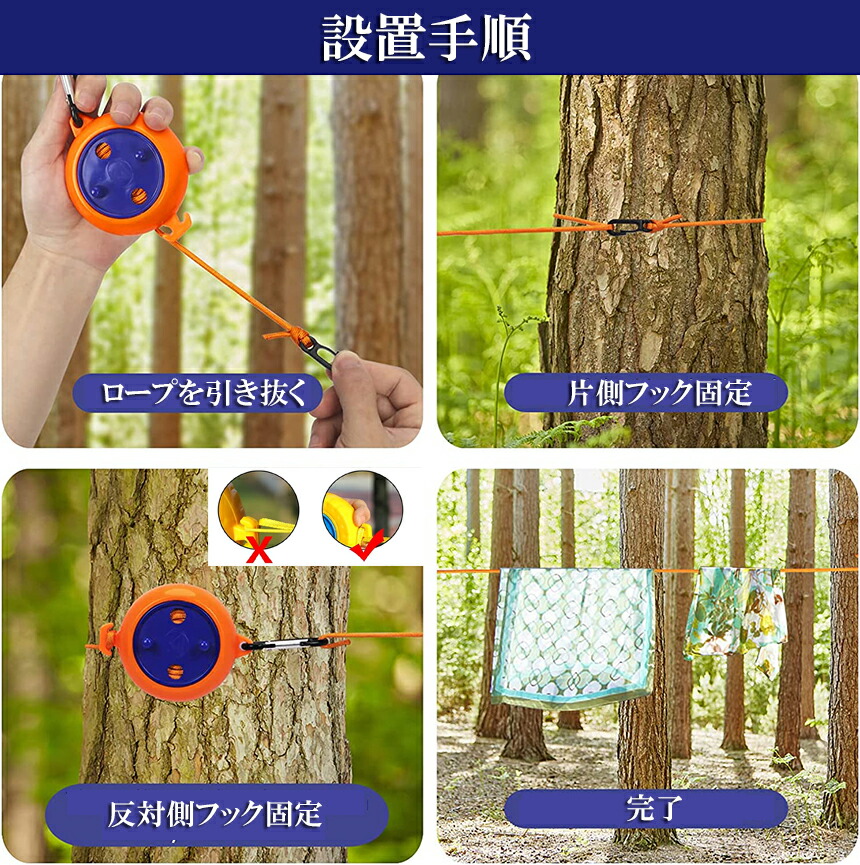 設置手順

ロープを引き抜く

片側フック固定

反対側フック固定

完了