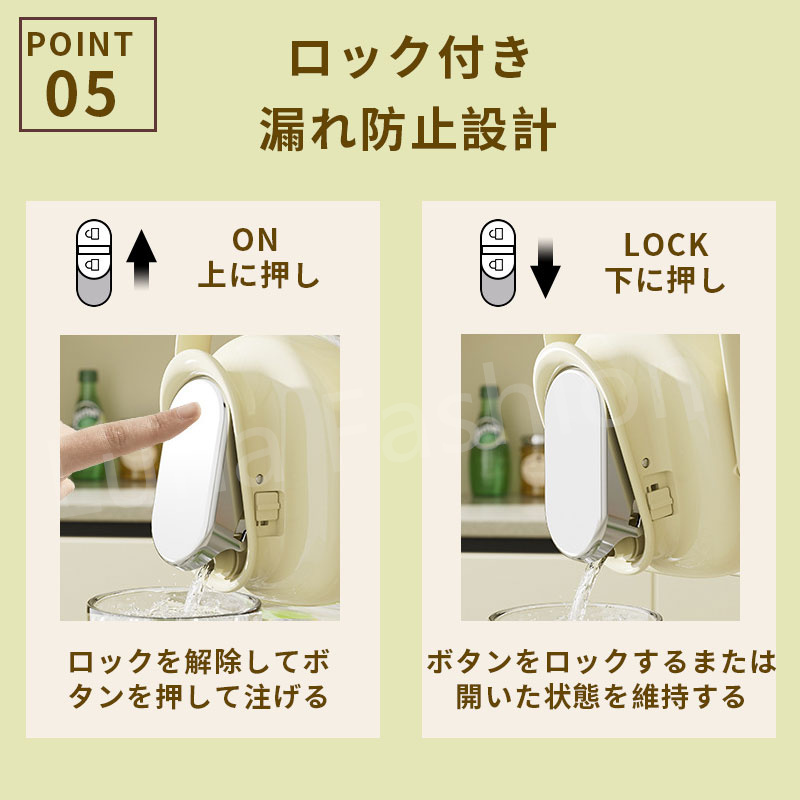 POINT
05

ロック付き
漏れ防止設計

ON
上に押し

ロックを解除してボタンを押して注げる

LOCK
下に押し

ボタンをロックするまたは開いた状態を維持する