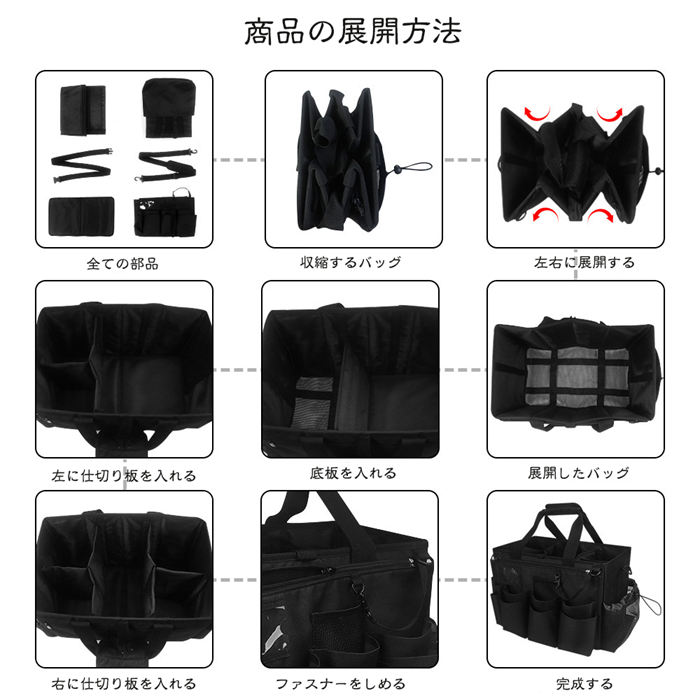 商品の展開方法

全ての部品

収縮するバッグ

左右に展開する

左に仕切り板を入れる

底板を入れる

展開したバッグ

右に仕切り板を入れる

ファスナーをしめる

完成する