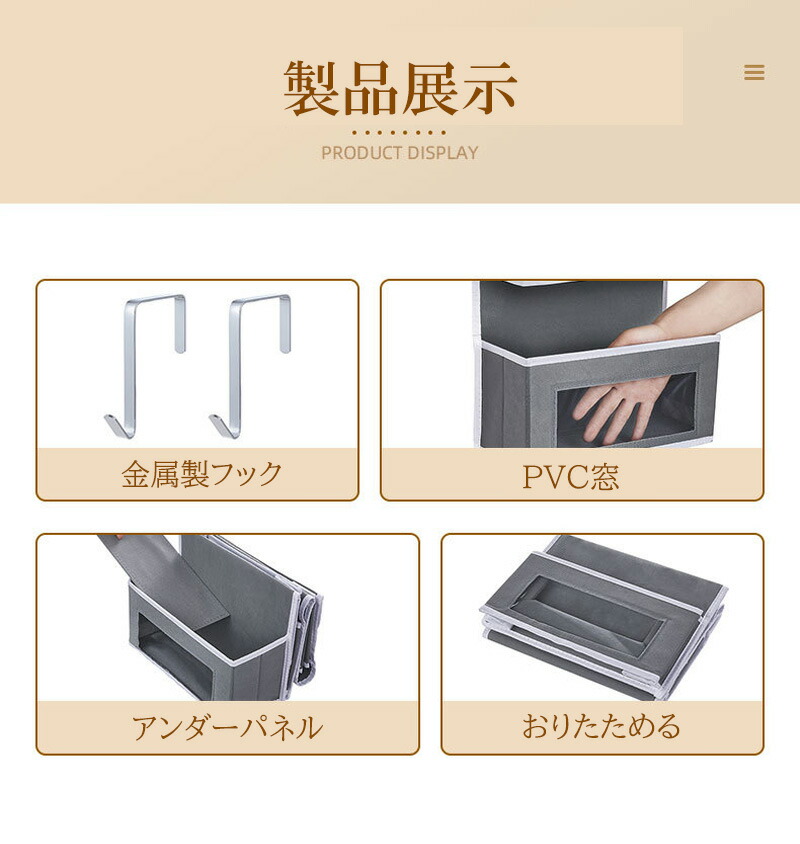 製品展示

PRODUCT DISPLAY

金属製フック

PVC窓

アンダーパネル

おりたためる