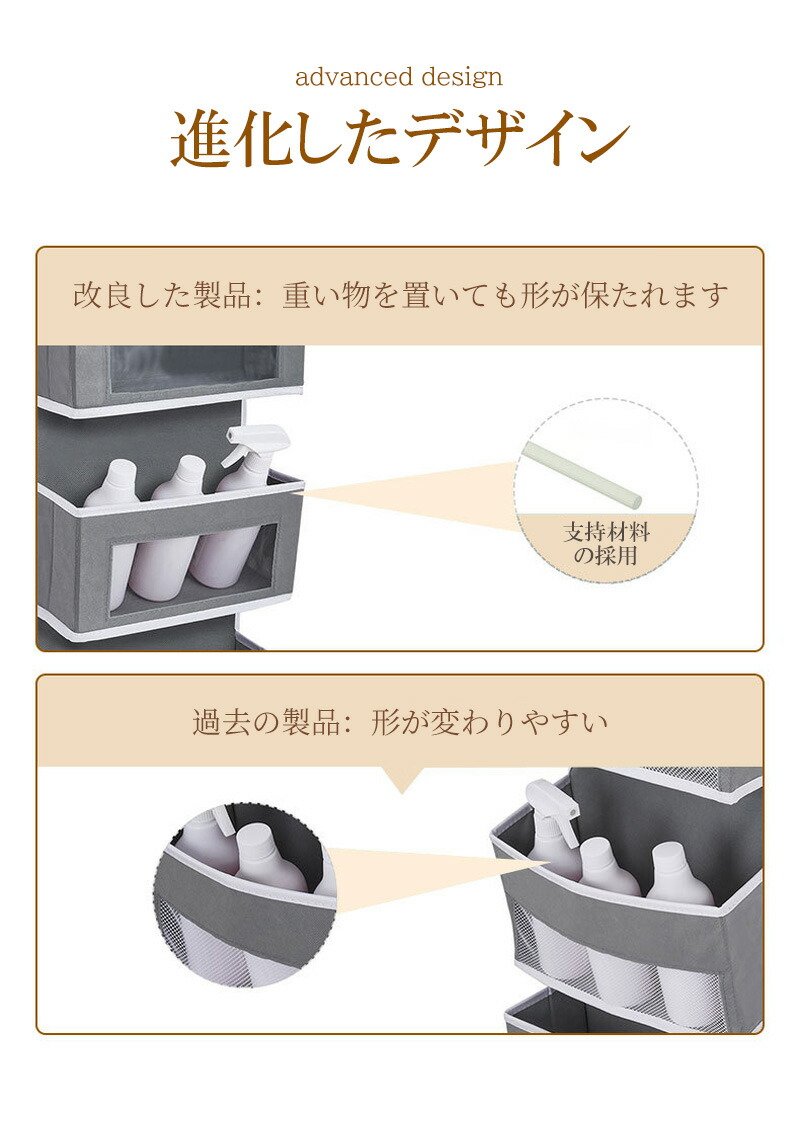 advanced design

進化したデザイン

改良した製品：重い物を置いても形が保たれます

支持材料の採用

過去の製品：形が変わりやすい