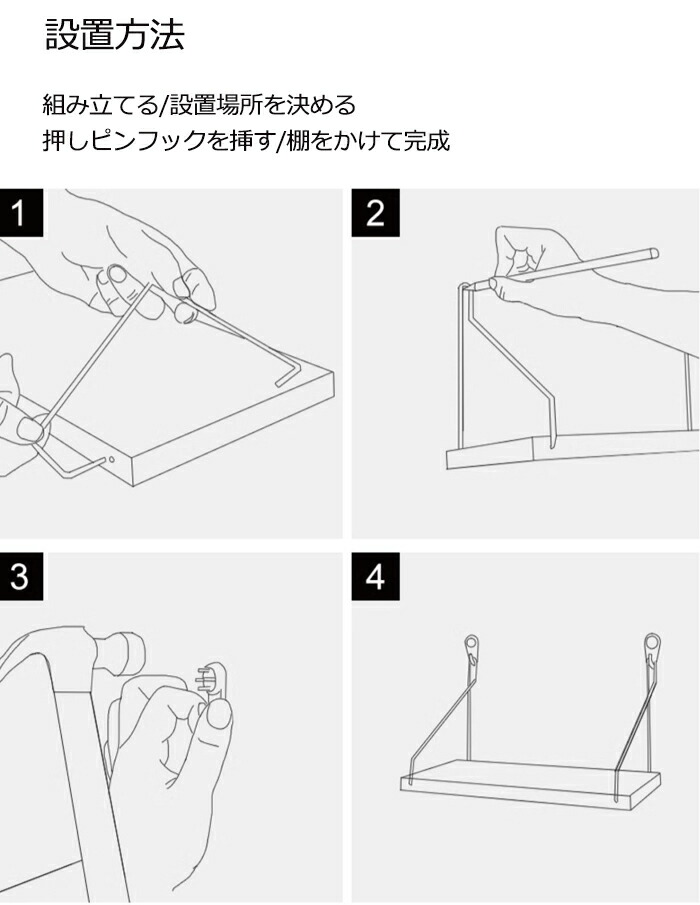 設置方法

組み立てる/設置場所を決める
押しピンフックを挿す/棚をかけて完成

1

2

3

4