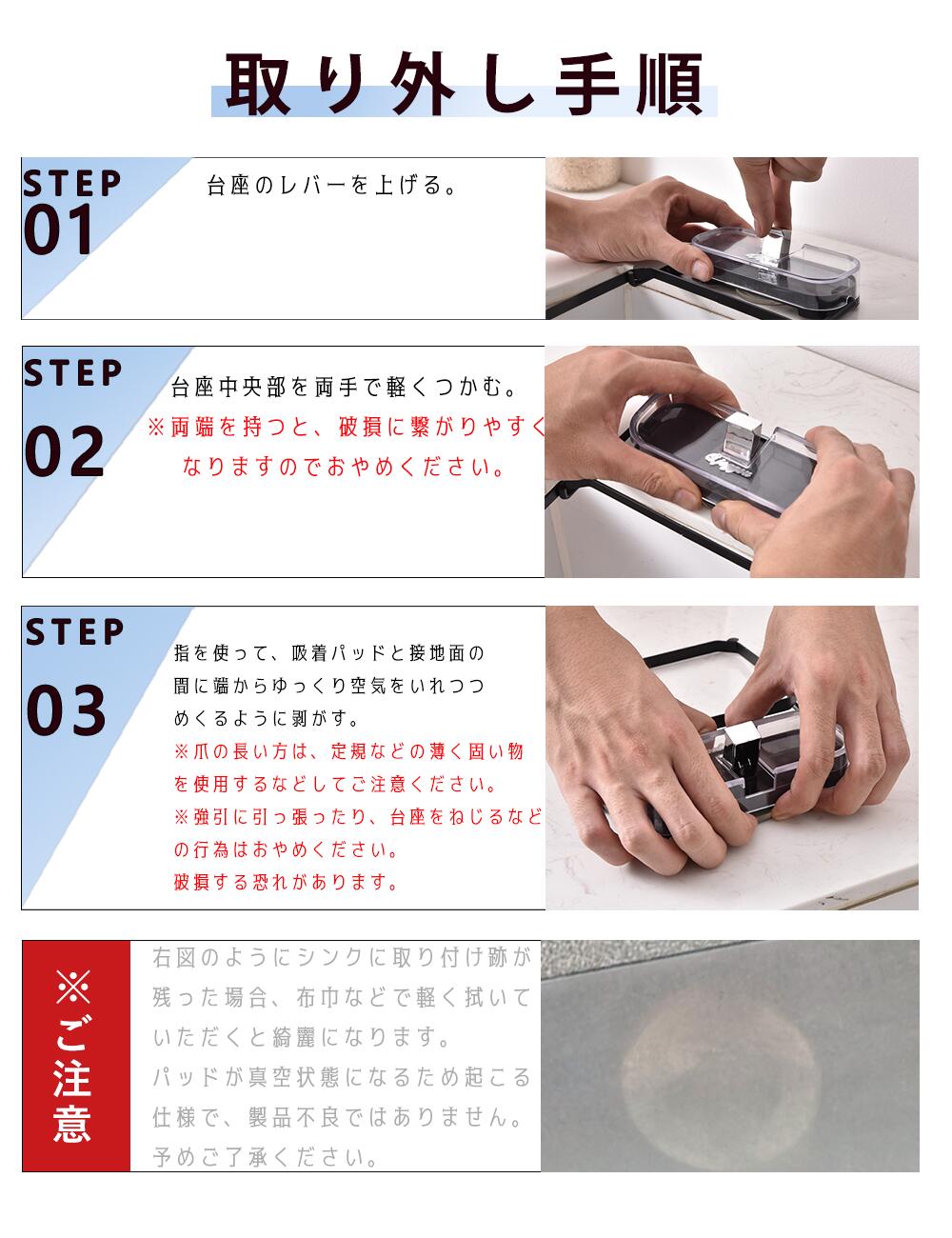 取り外し手順

STEP 01
台座のレバーを上げる。

STEP 02
台座中央部を両手で軽くつかむ。
※両端を持つと、破損に繋がりやすくなりますのでおやめください。

STEP 03
指を使って、吸着パッドと接地面の間に端からゆっくり空気をいれつつめくるように剥がす。
※爪の長い方は、定規などの薄く固い物を使用するなどしてご注意ください。
※強引に引っ張ったり、台座をねじるなどの行為はおやめください。
破損する恐れがあります。

※ご注意
右図のようにシンクに取り付け跡が残った場合、布巾などで軽く拭いていただくと綺麗になります。
パッドが真空状態になるため起こる仕様で、製品不良ではありません。
予めご了承ください。