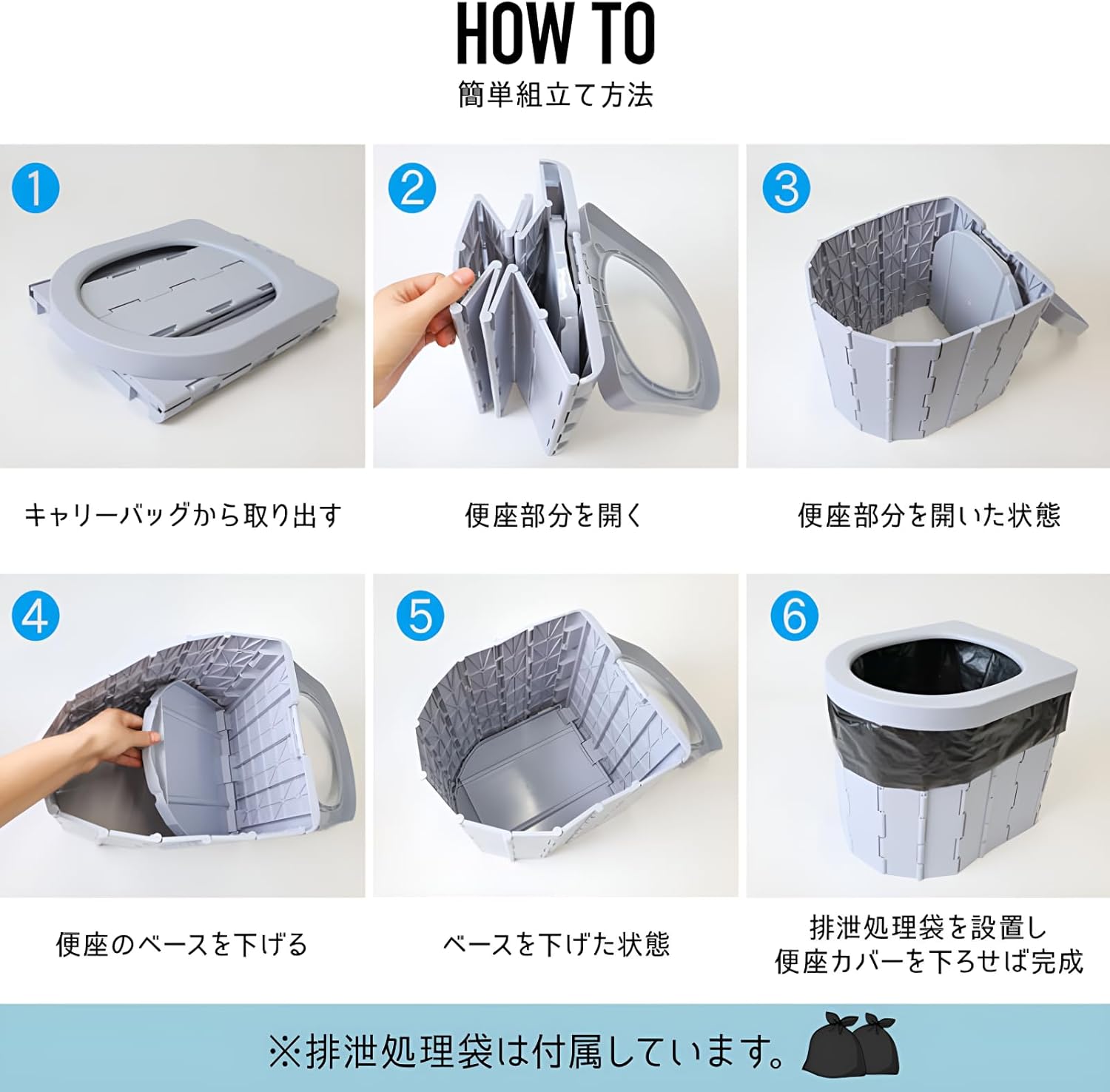 HOW TO
簡単組立て方法

1
キャリーバッグから取り出す

2
便座部分を開く

3
便座部分を開いた状態

4
便座のベースを下げる

5
ベースを下げた状態

6
排泄処理袋を設置し
便座カバーを下ろせば完成

※排泄処理袋は付属しています。